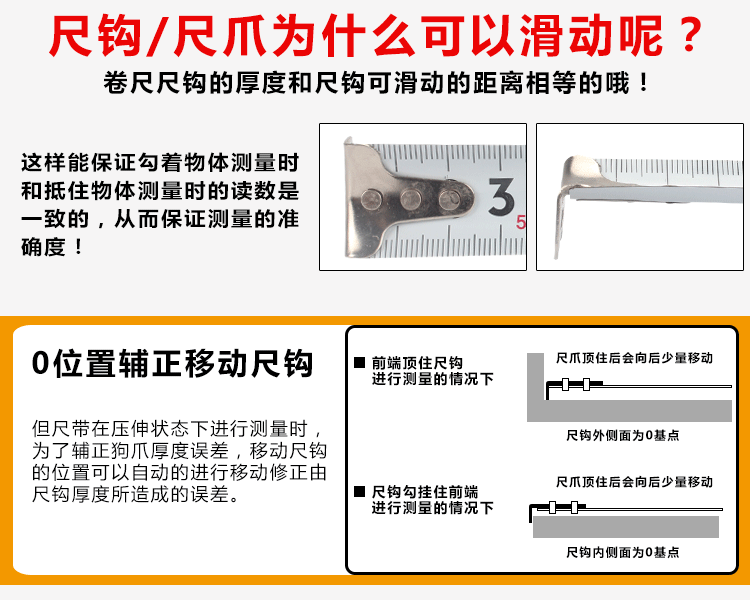 尺钩/尺爪为什么可以滑动呢？

卷尺尺钩的厚度和尺钩可滑动的距离相等的哦！

这样能保证勾着物体测量时和抵住物体测量时的读数是一致的，从而保证测量的准确度！

3
5

0位置辅正移动尺钩

但尺带在压伸状态下进行测量时，为了辅正狗爪厚度误差，移动尺钩的位置可以自动的进行移动修正由尺钩厚度所造成的误差。

■ 前端顶住尺钩进行测量的情况下

尺爪顶住后会向后少量移动

尺钩外侧面为0基点

■ 尺钩勾挂住前端进行测量的情况下

尺爪顶住后会向后少量移动

尺钩内侧面为0基点