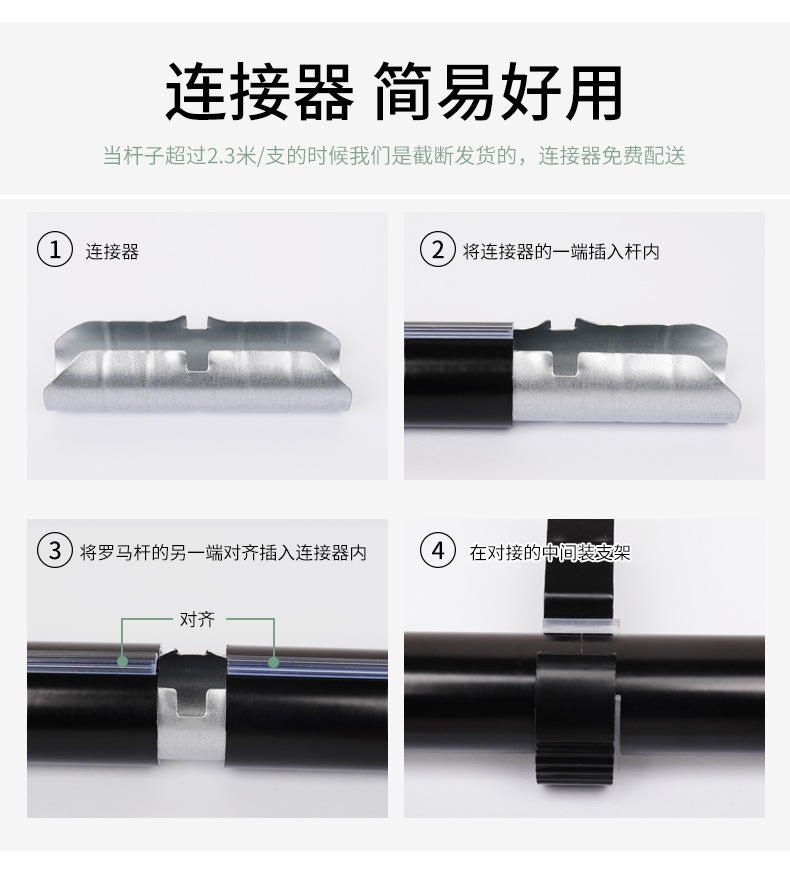 连接器 简易好用

当杆子超过2.3米/支的时候我们是截断发货的，连接器免费配送

① 连接器

② 将连接器的一端插入杆内

③ 将罗马杆的另一端对齐插入连接器内

对齐

④ 在对接的中间装支架