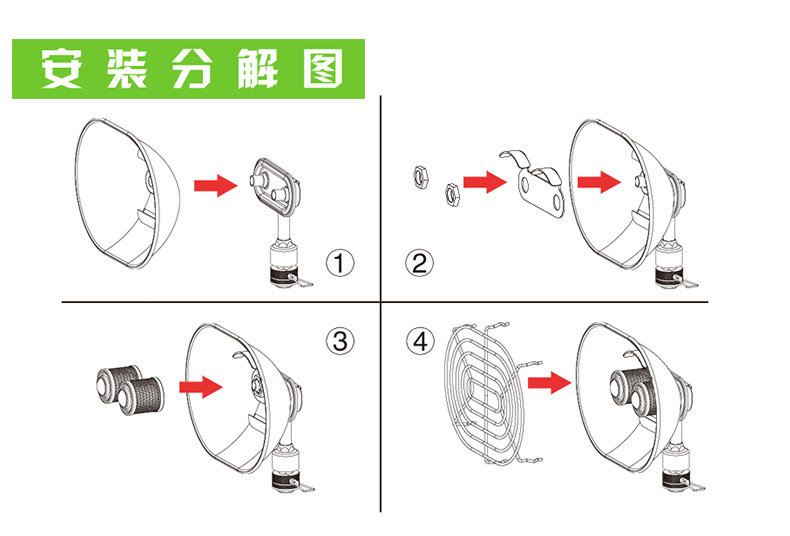 安装分解图

①

②

③

④