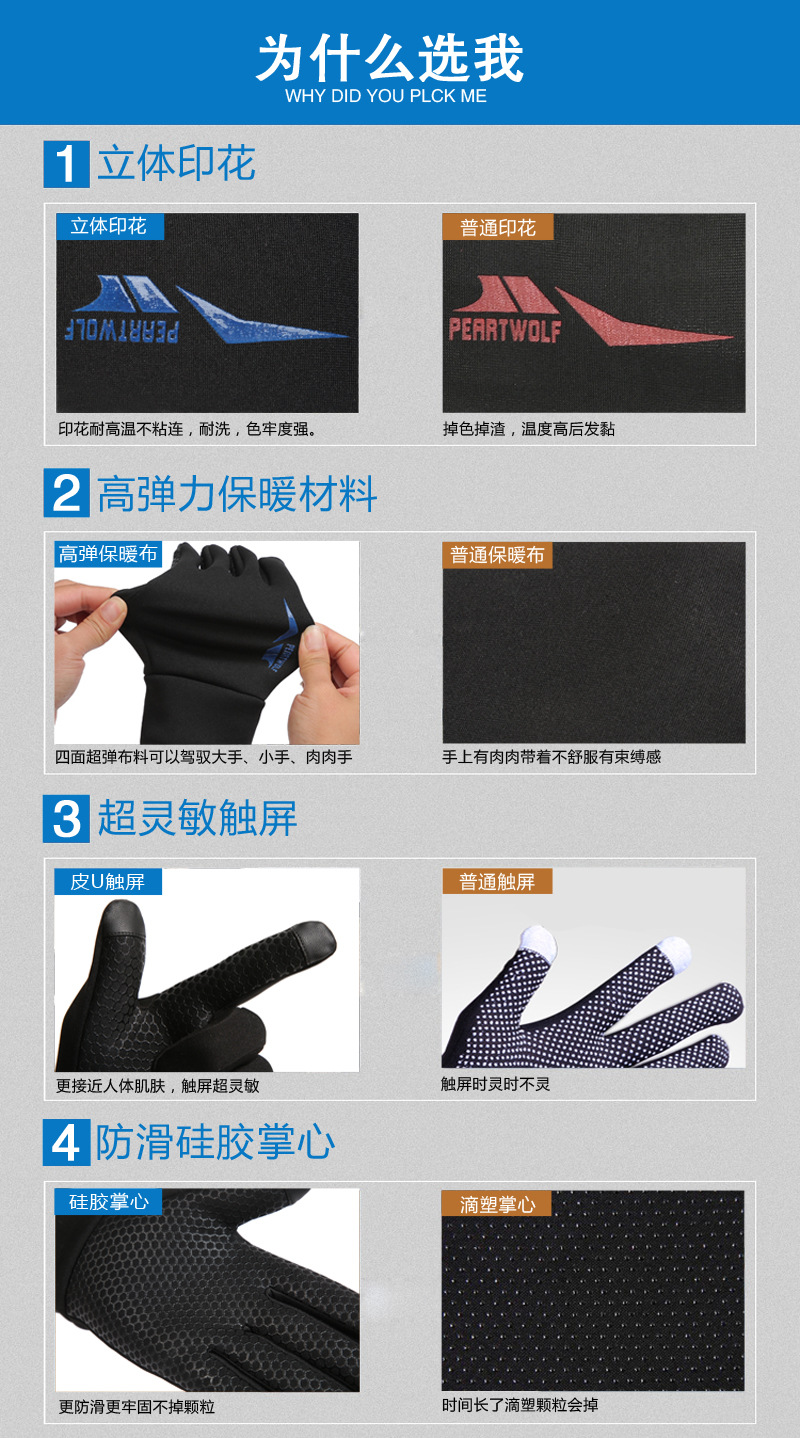 为什么选我
WHY DID YOU PLCK ME

1 立体印花

立体印花
PEARTWOLF
印花耐高温不粘连，耐洗，色牢度强。

普通印花
PEARTWOLF
掉色掉渣，温度高后发黏

2 高弹力保暖材料

高弹保暖布
四面超弹布料可以驾驭大手、小手、肉肉手

普通保暖布
手上有肉肉带着不舒服有束缚感

3 超灵敏触屏

皮U触屏
更接近人体肌肤，触屏超灵敏

普通触屏
触屏时灵时不灵

4 防滑硅胶掌心

硅胶掌心
更防滑更牢固不掉颗粒

滴塑掌心
时间长了滴塑颗粒会掉