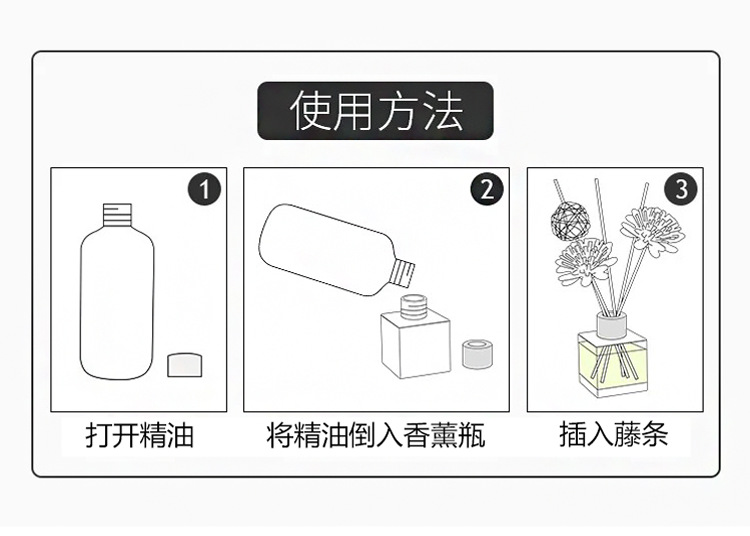 使用方法

1

打开精油

2

将精油倒入香薰瓶

3

插入藤条