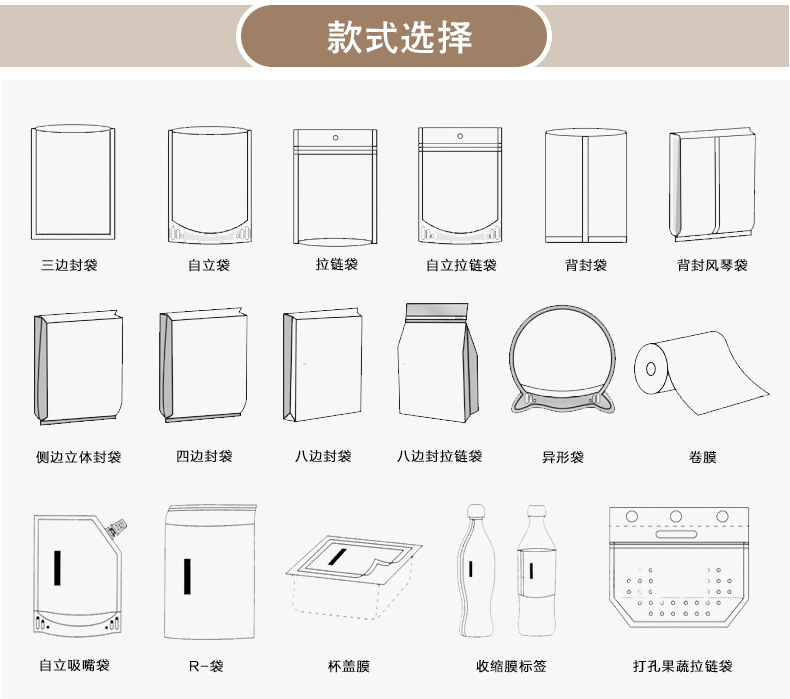 款式选择

三边封袋
自立袋
拉链袋
自立拉链袋
背封袋
背封风琴袋

侧边立体封袋
四边封袋
八边封袋
八边封拉链袋
异形袋
卷膜

自立吸嘴袋
R-袋
杯盖膜
收缩膜标签
打孔果蔬拉链袋