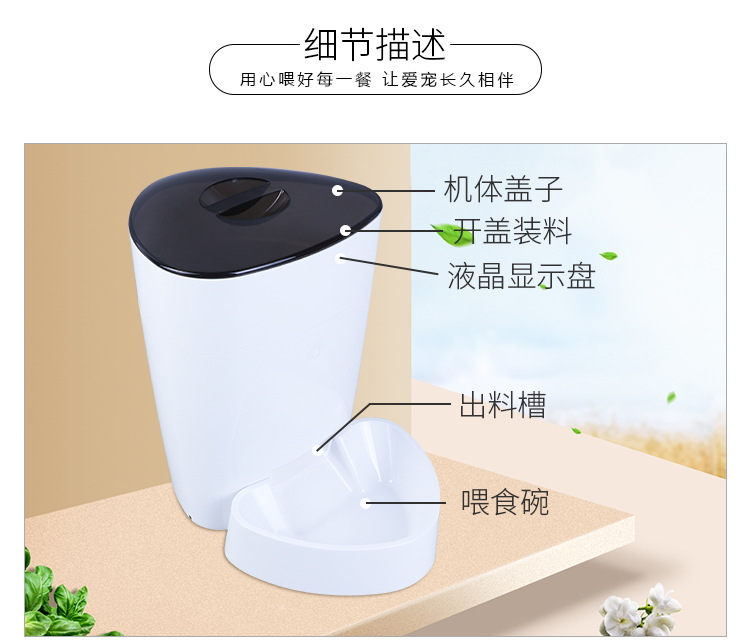 细节描述
用心喂好每一餐 让爱宠长久相伴

机体盖子
开盖装料
液晶显示盘
出料槽
喂食碗