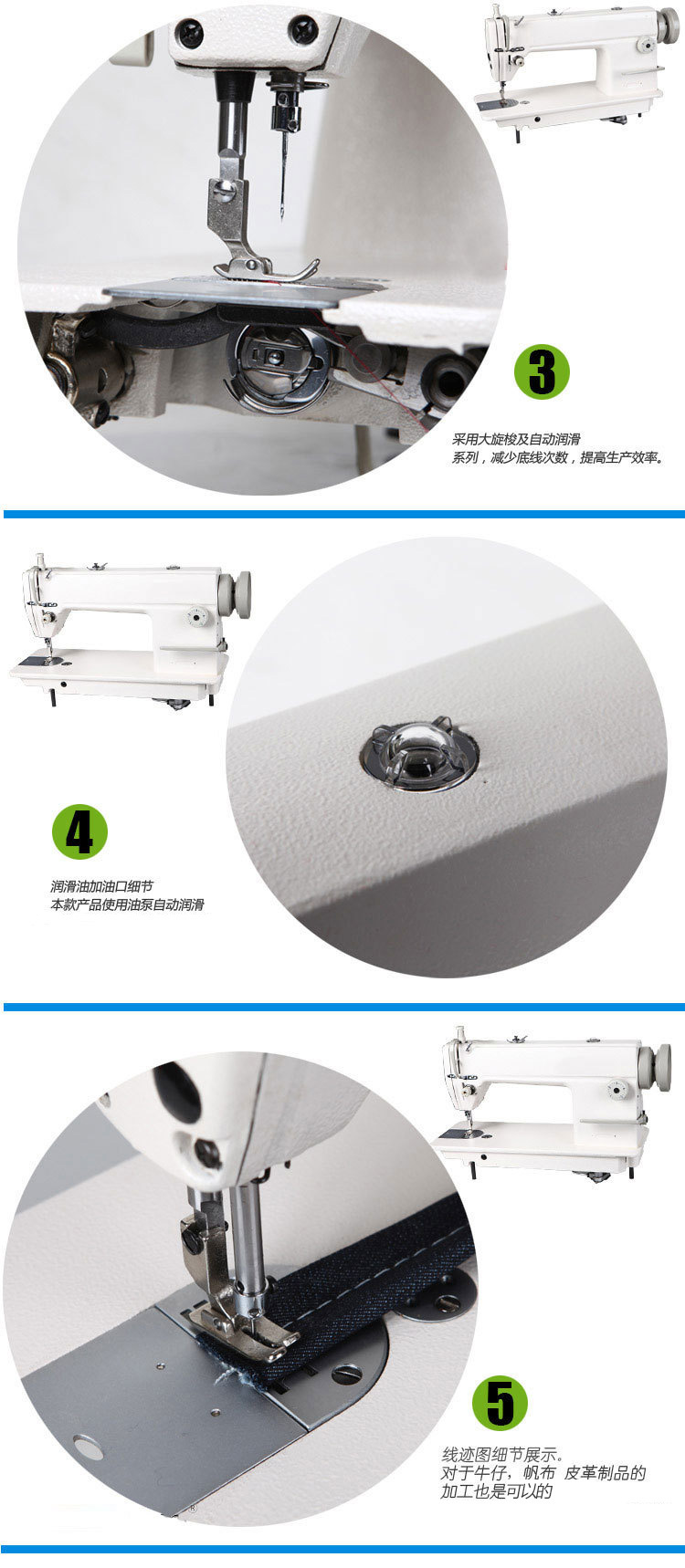 3

采用大旋梭及自动润滑系列，减少底线次数，提高生产效率。

4

润滑油加油口细节
本款产品使用油泵自动润滑

5

线迹图细节展示。
对于牛仔，帆布 皮革制品的加工也是可以的