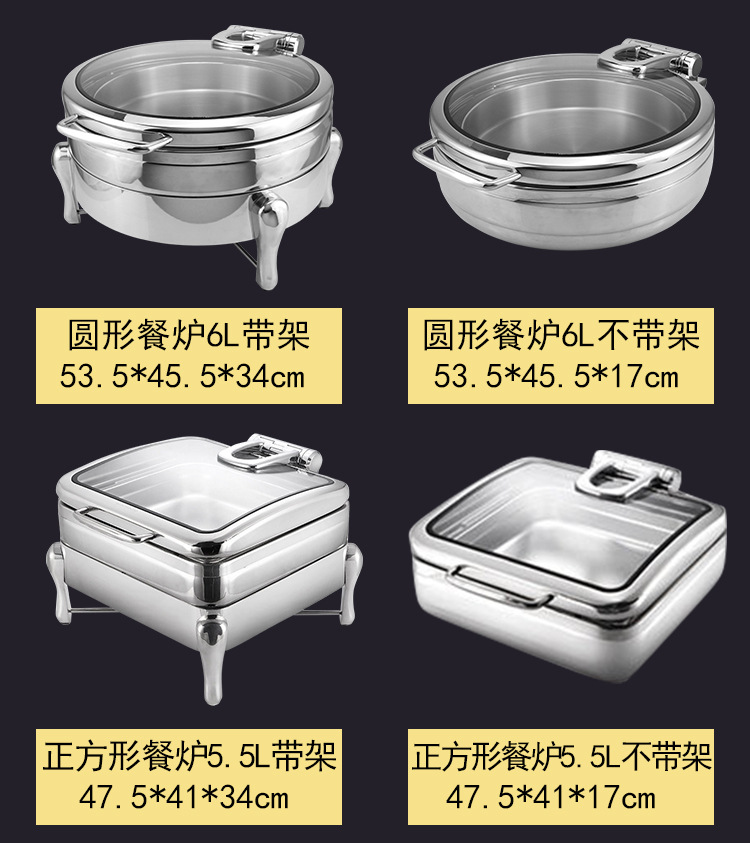 圆形餐炉6L带架
53.5*45.5*34cm

圆形餐炉6L不带架
53.5*45.5*17cm

正方形餐炉5.5L带架
47.5*41*34cm

正方形餐炉5.5L不带架
47.5*41*17cm