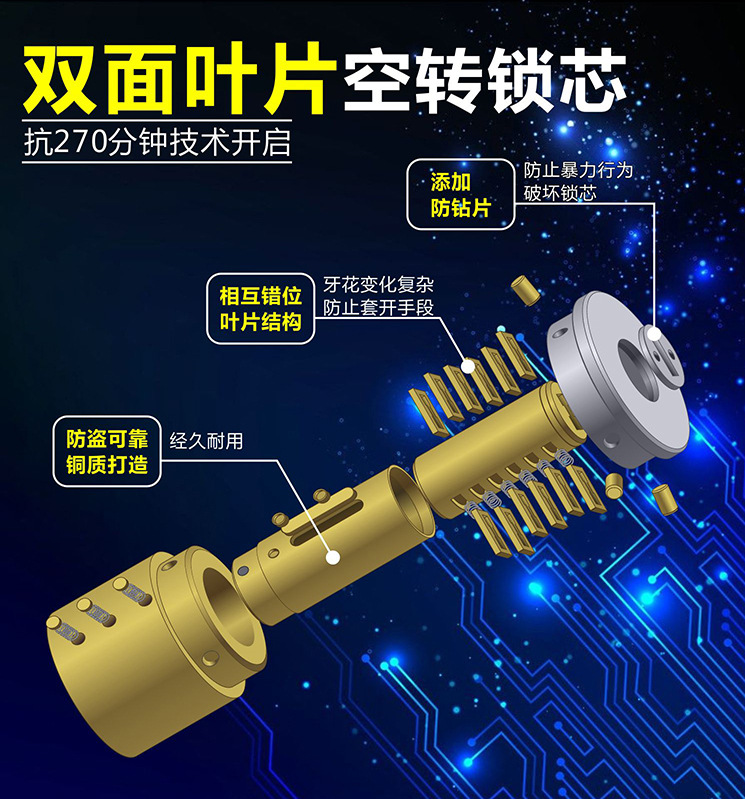 双面叶片空转锁芯

抗270分钟技术开启

添加
防钻片

防止暴力行为
破坏锁芯

相互错位
叶片结构

牙花变化复杂
防止套开手段

防盗可靠
铜质打造

经久耐用