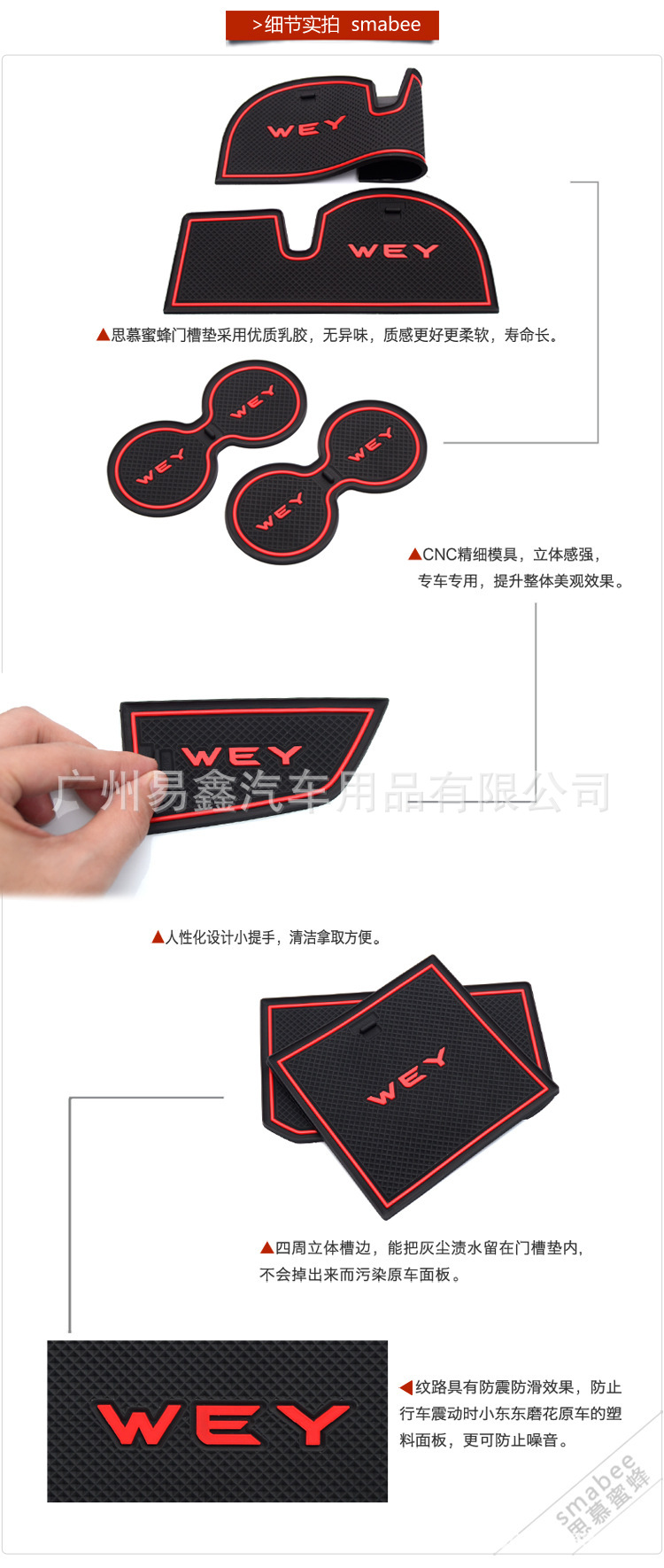 >细节实拍 smabee

WEY

WEY

▲思慕蜜蜂门槽垫采用优质乳胶，无异味，质感更好更柔软，寿命长。

WEY WEY

WEY WEY

▲CNC精细模具，立体感强，专车专用，提升整体美观效果。

WEY

广州易鑫汽车用品有限公司

▲人性化设计小提手，清洁拿取方便。

WEY

▲四周立体槽边，能把灰尘渍水留在门槽垫内，不会掉出来而污染原车面板。

WEY

◀纹路具有防震防滑效果，防止行车震动时小东东磨花原车的塑料面板，更可防止噪音。

smabee
思慕蜜蜂