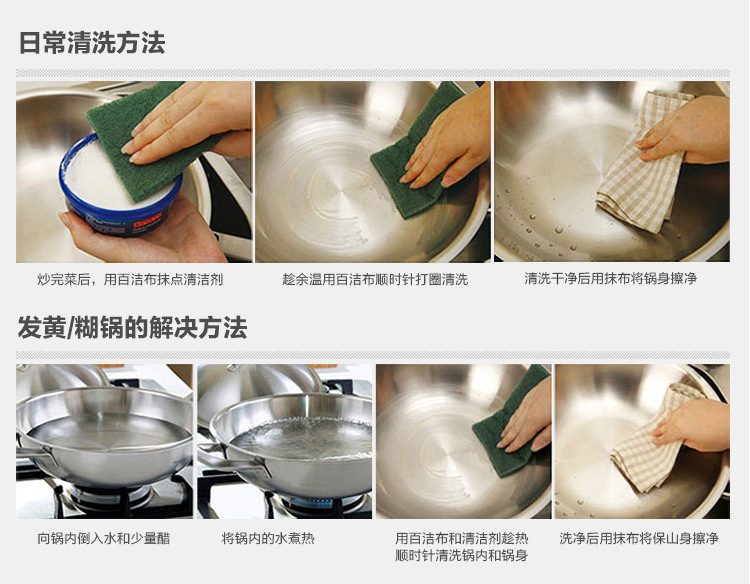 日常清洗方法

炒完菜后，用百洁布抹点清洁剂

趁余温用百洁布顺时针打圈清洗

清洗干净后用抹布将锅身擦净

发黄/糊锅的解决方法

向锅内倒入水和少量醋

将锅内的水煮热

用百洁布和清洁剂趁热顺时针清洗锅内和锅身

洗净后用抹布将保山身擦净