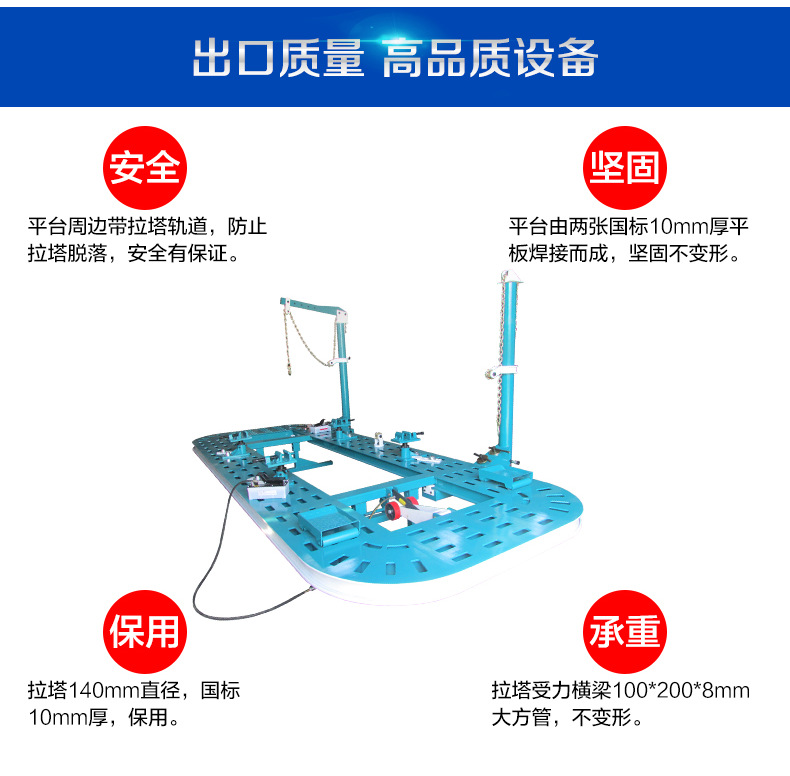 出口质量 高品质设备

安全

平台周边带拉塔轨道，防止拉塔脱落，安全有保证。

坚固

平台由两张国标10mm厚平板焊接而成，坚固不变形。

保用

拉塔140mm直径，国标10mm厚，保用。

承重

拉塔受力横梁100*200*8mm大方管，不变形。