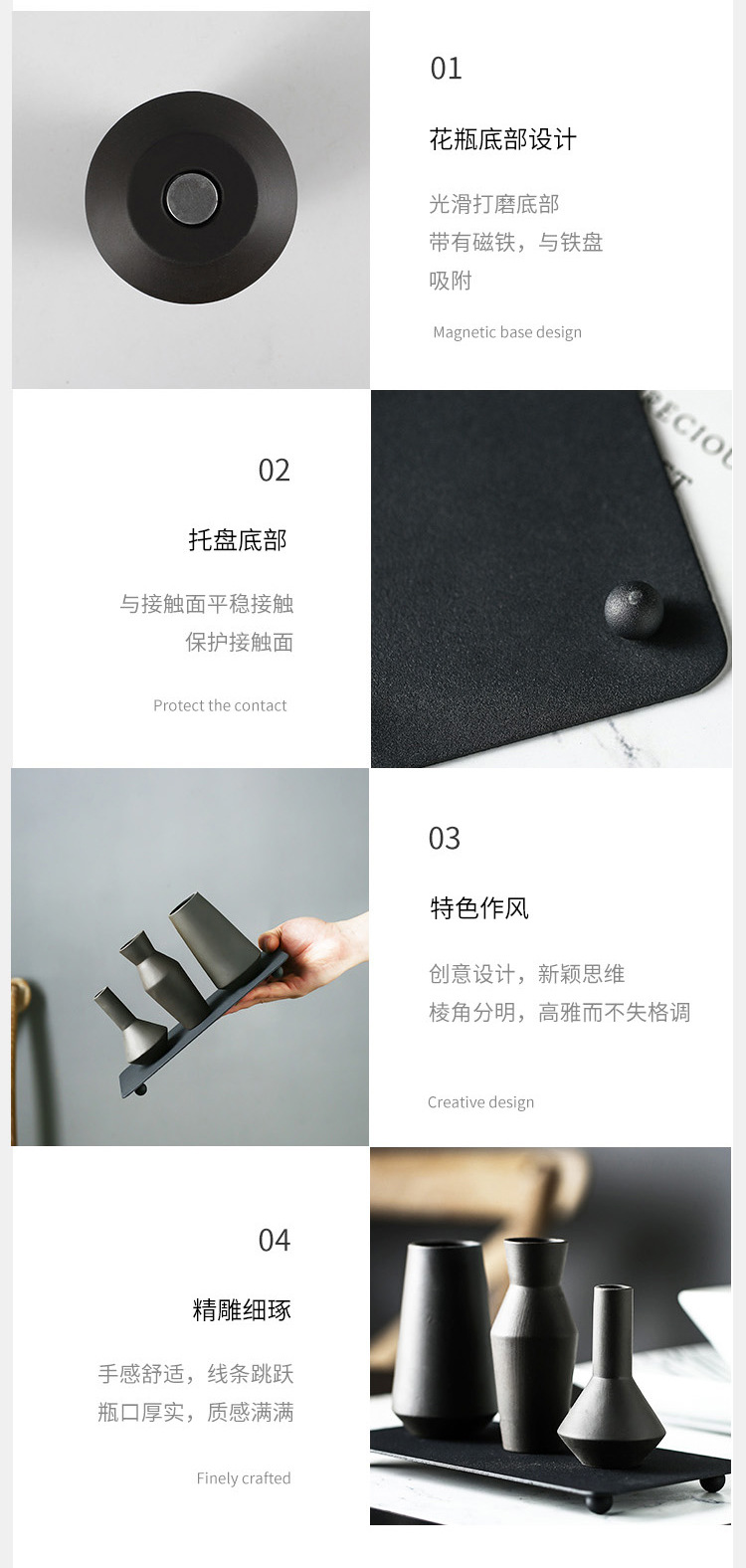 01

花瓶底部设计

光滑打磨底部
带有磁铁，与铁盘
吸附

Magnetic base design

02

托盘底部

与接触面平稳接触
保护接触面

Protect the contact

03

特色作风

创意设计，新颖思维
棱角分明，高雅而不失格调

Creative design

04

精雕细琢

手感舒适，线条跳跃
瓶口厚实，质感满满

Finely crafted