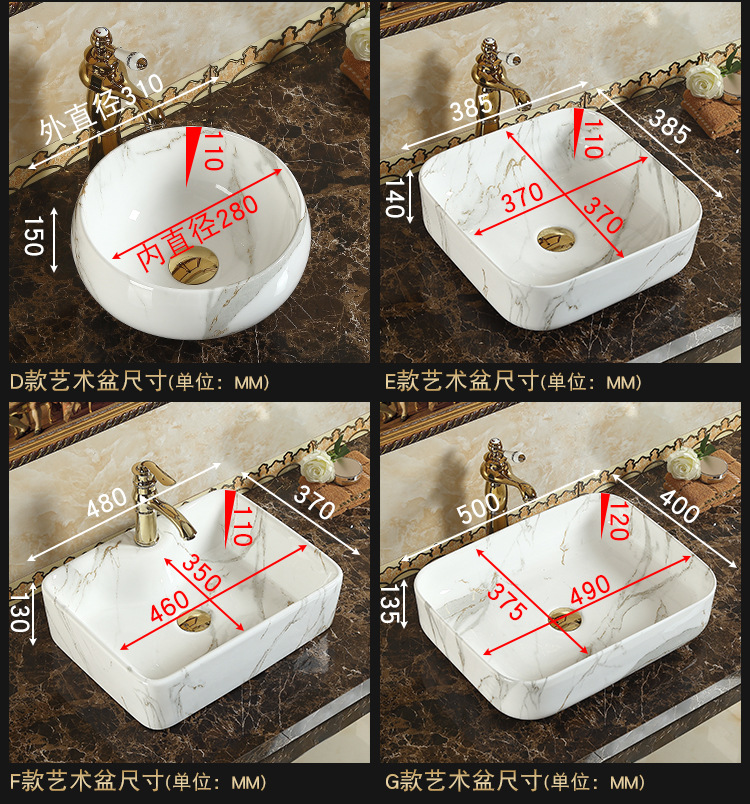 外直径310
110
150
内直径280
D款艺术盆尺寸(单位：MM)

385
385
110
140
370
370
E款艺术盆尺寸(单位：MM)

480
370
110
130
350
460
F款艺术盆尺寸(单位：MM)

500
400
120
135
375
490
G款艺术盆尺寸(单位：MM)