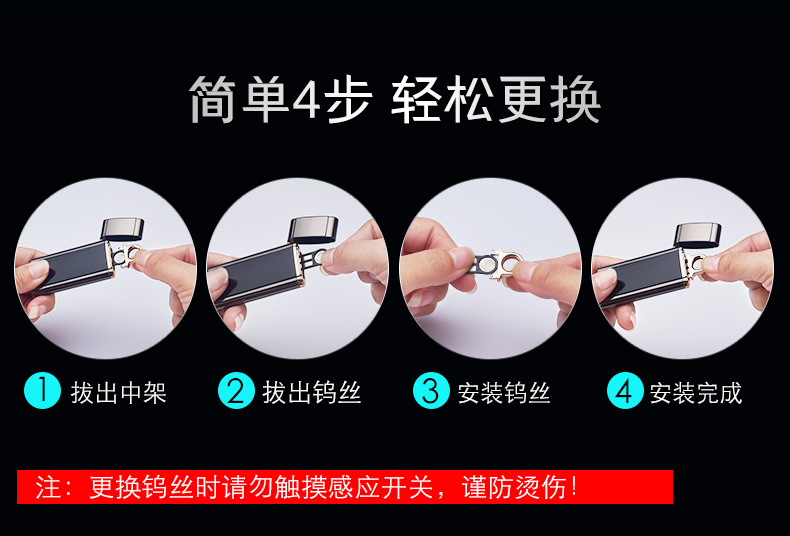 简单4步 轻松更换

1 拔出中架

2 拔出钨丝

3 安装钨丝

4 安装完成

注：更换钨丝时请勿触摸感应开关，谨防烫伤！