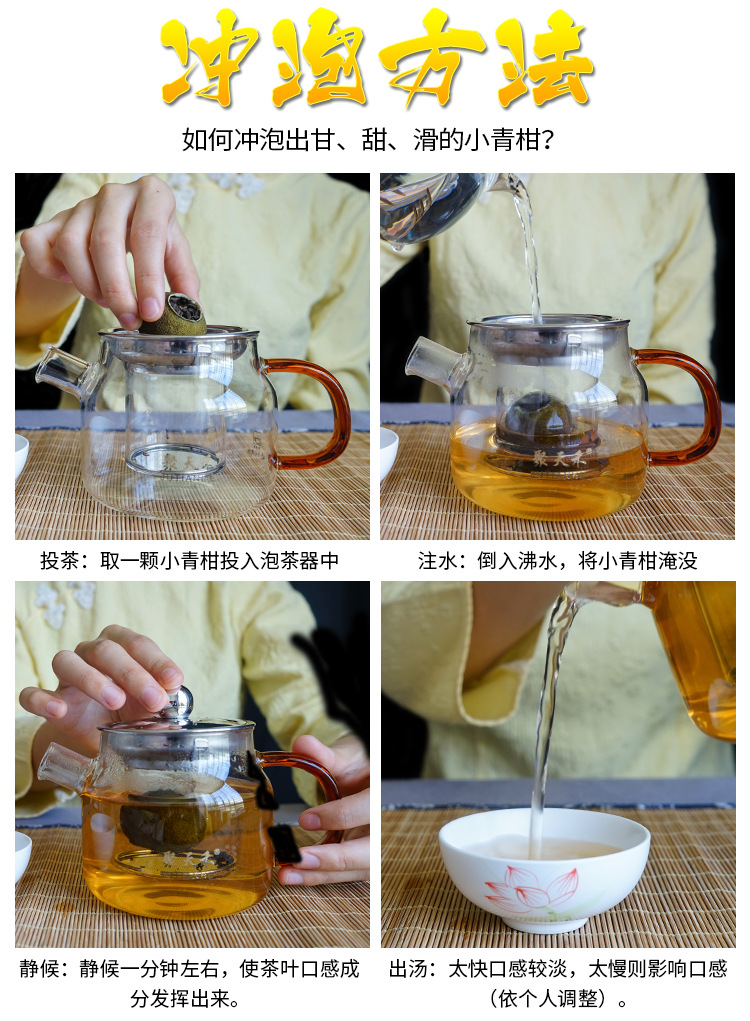 冲泡方法

如何冲泡出甘、甜、滑的小青柑?

投茶：取一颗小青柑投入泡茶器中

注水：倒入沸水，将小青柑淹没

静候：静候一分钟左右，使茶叶口感成分发挥出来。

出汤：太快口感较淡，太慢则影响口感（依个人调整）。