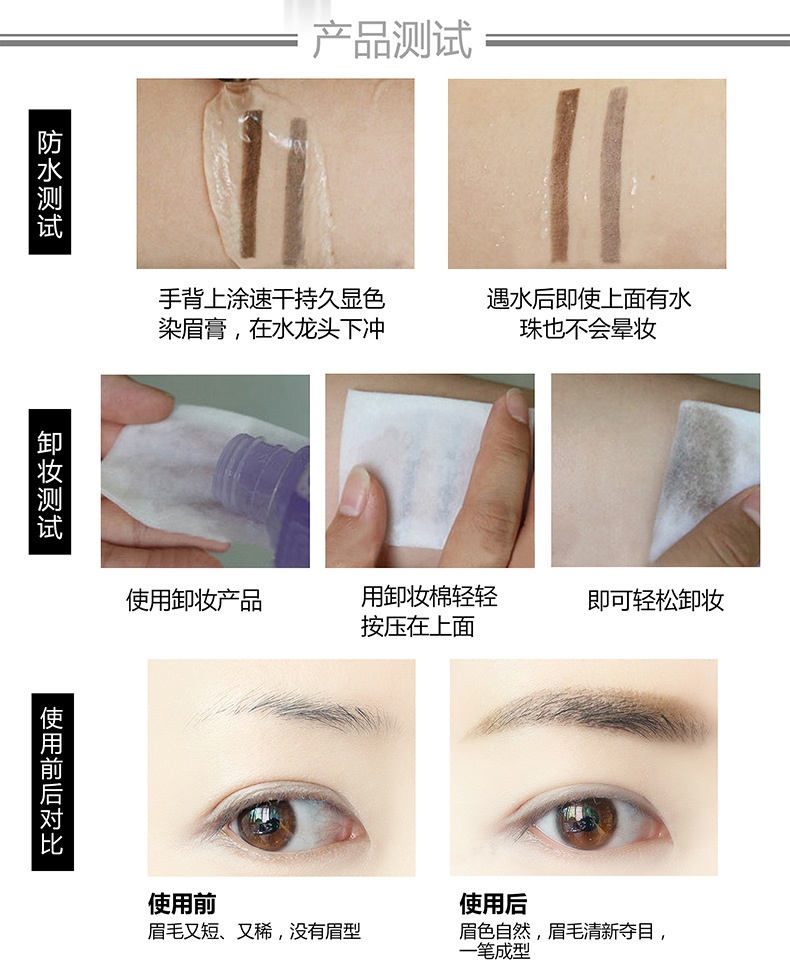 产品测试

防水测试

手背上涂速干持久显色染眉膏，在水龙头下冲

遇水后即使上面有水珠也不会晕妆

卸妆测试

使用卸妆产品

用卸妆棉轻轻按压在上面

即可轻松卸妆

使用前后对比

使用前
眉毛又短、又稀，没有眉型

使用后
眉色自然，眉毛清新夺目，一笔成型