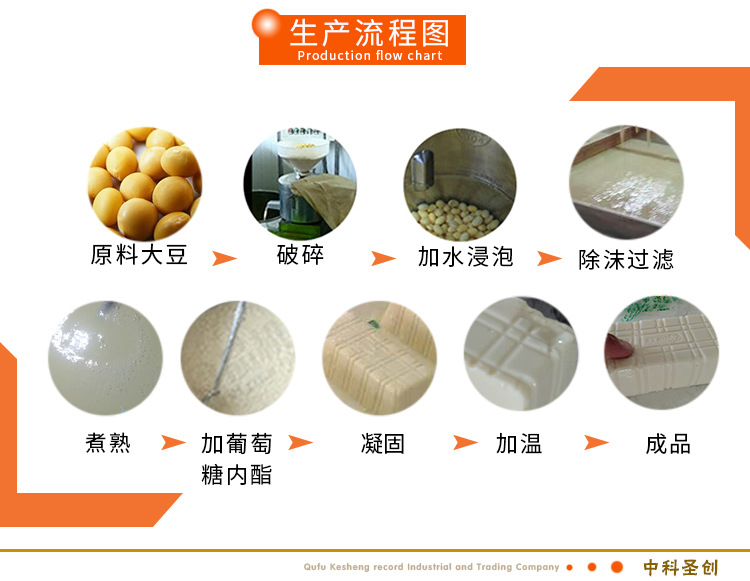 生产流程图
Production flow chart

原料大豆

破碎

加水浸泡

除沫过滤

煮熟

加葡萄糖内酯

凝固

加温

成品

Qufu Kesheng record Industrial and Trading Company

中科圣创