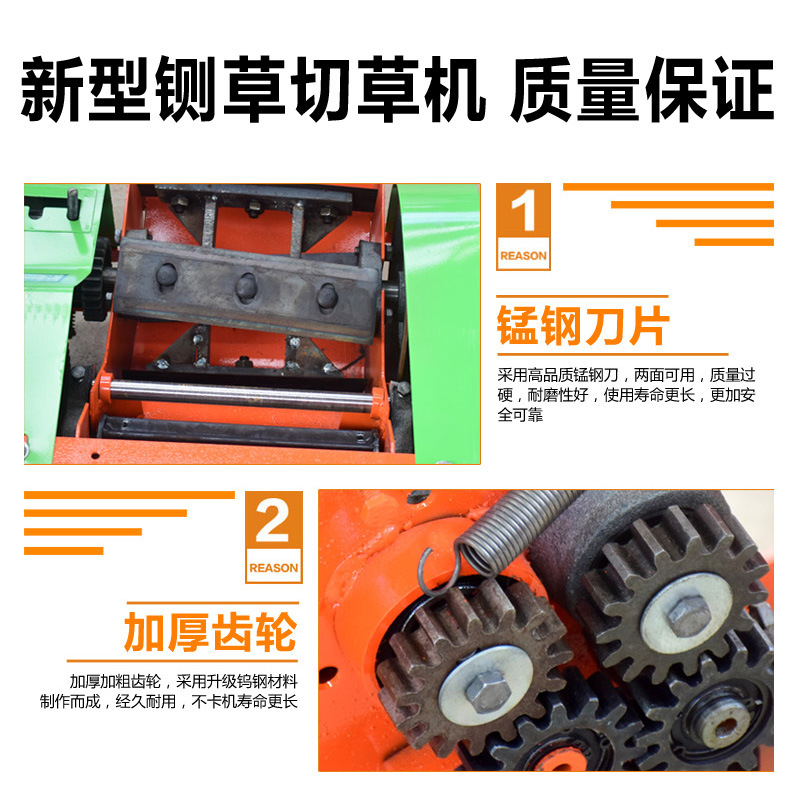 新型铡草切草机 质量保证

1
REASON

锰钢刀片

采用高品质锰钢刀，两面可用，质量过硬，耐磨性好，使用寿命更长，更加安全可靠

2
REASON

加厚齿轮

加厚加粗齿轮，采用升级钨钢材料制作而成，经久耐用，不卡机寿命更长