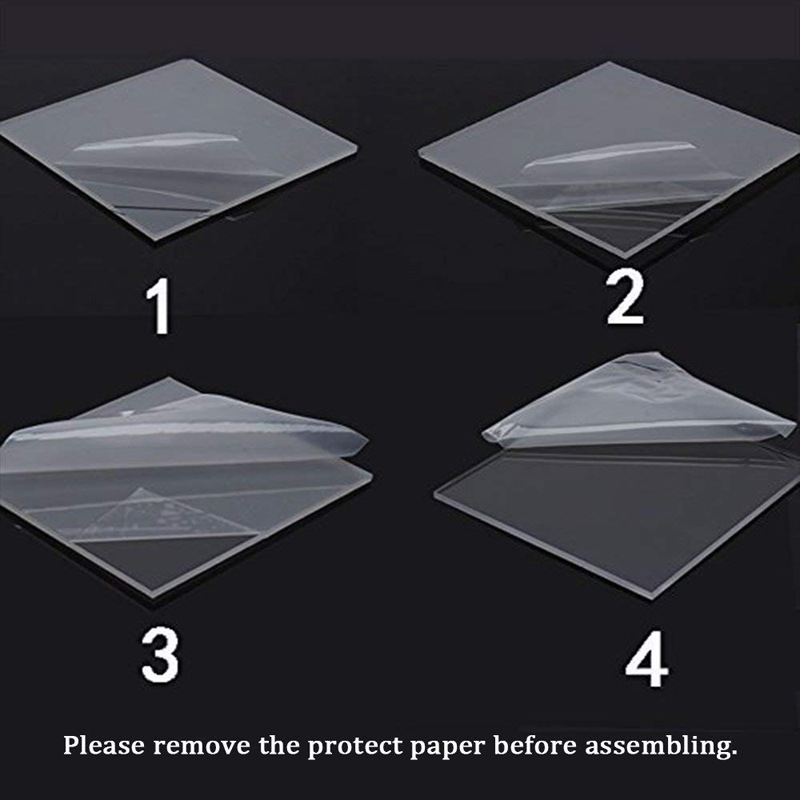 1

2

3

4

Please remove the protect paper before assembling.