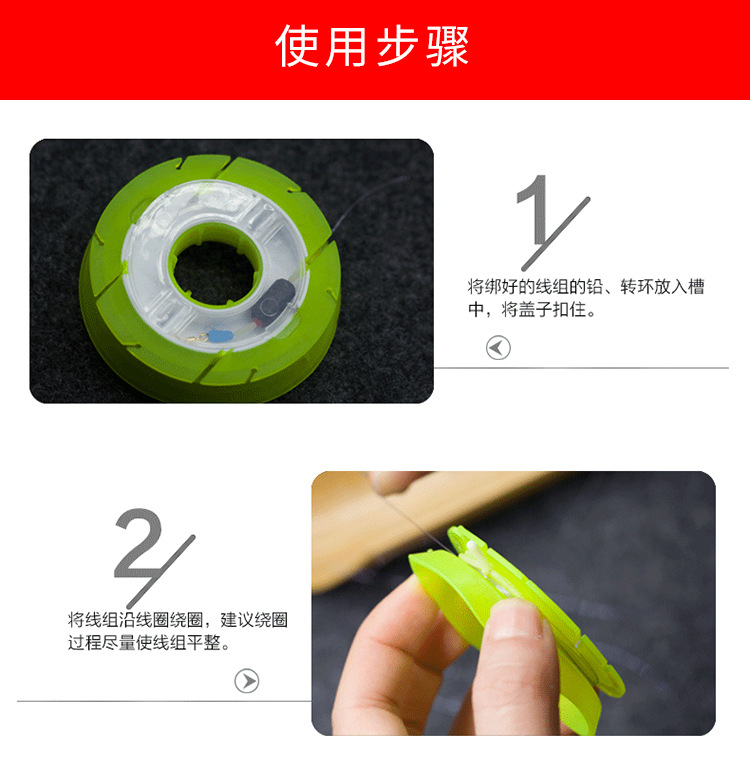 使用步骤

1

将绑好的线组的铅、转环放入槽中，将盖子扣住。

2

将线组沿线圈绕圈，建议绕圈过程尽量使线组平整。