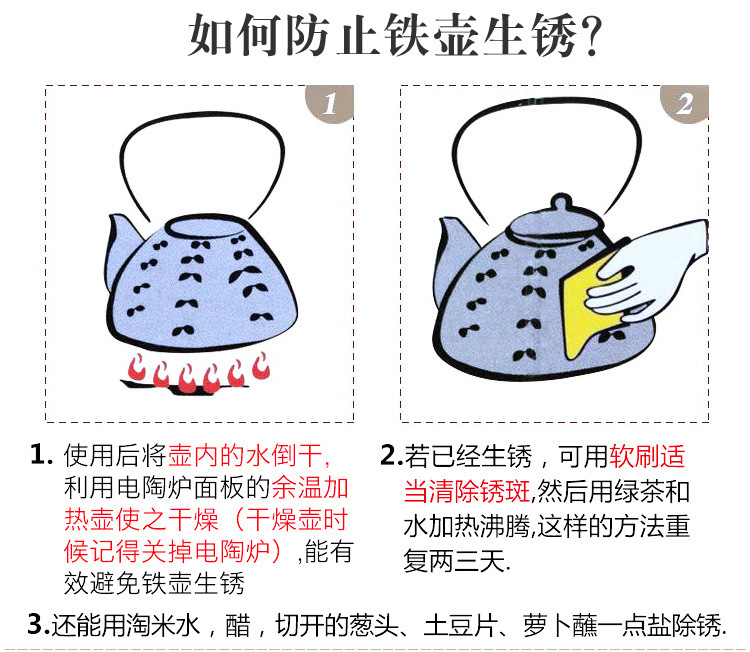 如何防止铁壶生锈?

1

2

1. 使用后将壶内的水倒干,利用电陶炉面板的余温加热壶使之干燥（干燥壶时候记得关掉电陶炉）,能有效避免铁壶生锈

2.若已经生锈，可用软刷适当清除锈斑,然后用绿茶和水加热沸腾,这样的方法重复两三天.

3.还能用淘米水，醋，切开的葱头、土豆片、萝卜蘸一点盐除锈.