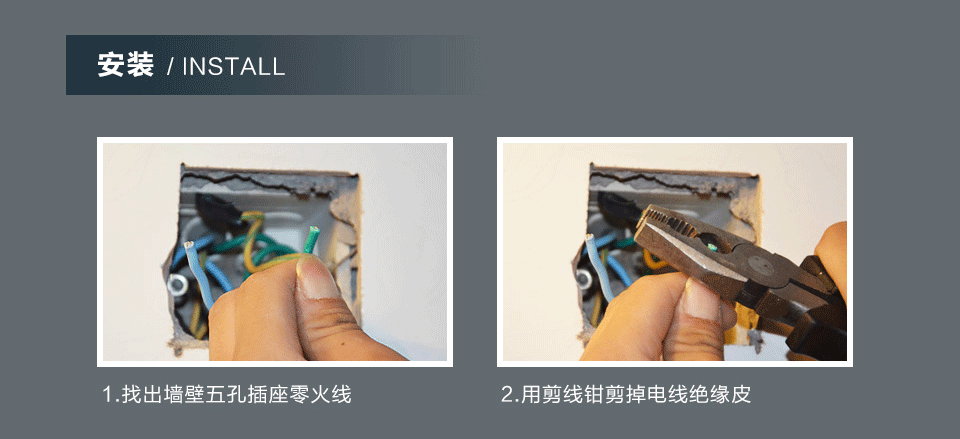 安装 / INSTALL

1.找出墙壁五孔插座零火线

2.用剪线钳剪掉电线绝缘皮