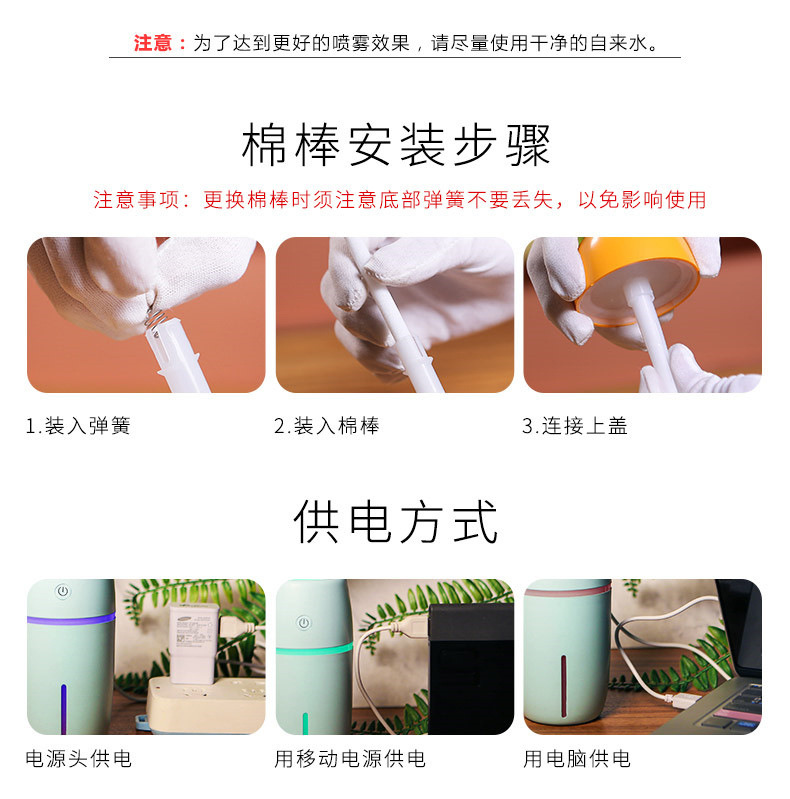 注意：为了达到更好的喷雾效果，请尽量使用干净的自来水。

棉棒安装步骤

注意事项：更换棉棒时须注意底部弹簧不要丢失，以免影响使用

1.装入弹簧

2.装入棉棒

3.连接上盖

供电方式

SAMSUNG

电源头供电

用移动电源供电

用电脑供电