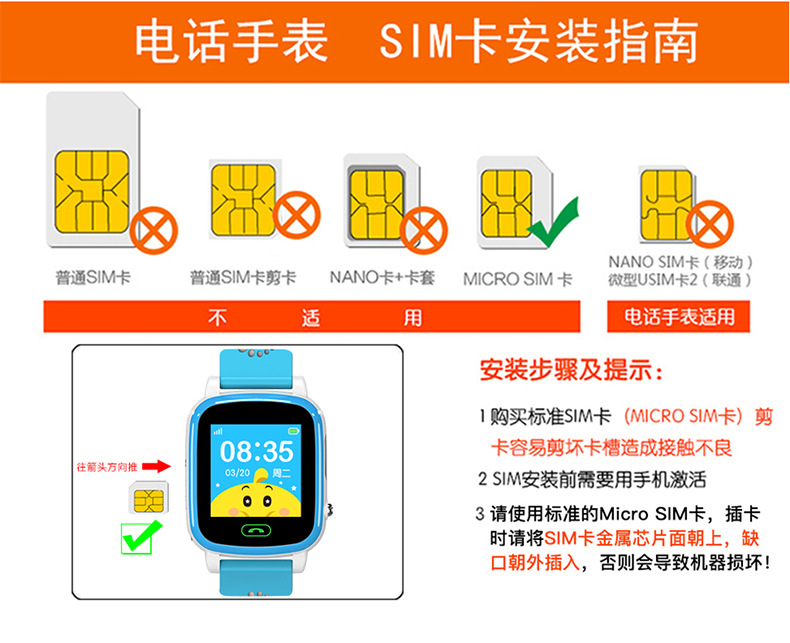 电话手表 SIM卡安装指南

普通SIM卡

普通SIM卡剪卡

NANO卡+卡套

MICRO SIM 卡

NANO SIM卡（移动）
微型USIM卡2（联通）

不 适 用

电话手表适用

往箭头方向推

08:35
03/20 周二

安装步骤及提示：

1 购买标准SIM卡（MICRO SIM卡）剪卡容易剪坏卡槽造成接触不良

2 SIM安装前需要用手机激活

3 请使用标准的Micro SIM卡，插卡时请将SIM卡金属芯片面朝上，缺口朝外插入，否则会导致机器损坏！