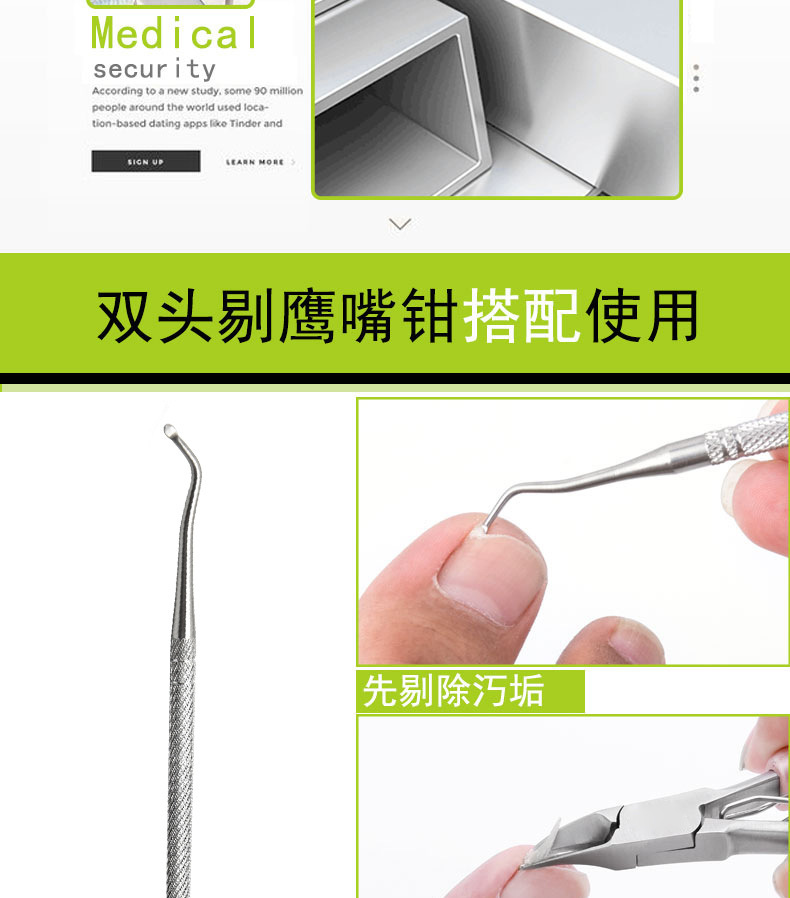 Medical
security
According to a new study, some 90 million people around the world used location-based dating apps like Tinder and

SIGN UP

LEARN MORE

双头剔鹰嘴钳搭配使用

先剔除污垢