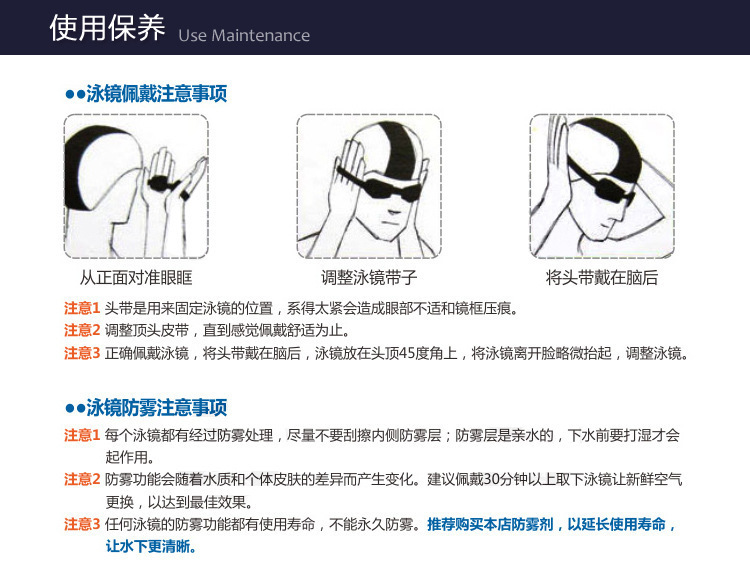 使用保养 Use Maintenance

●●泳镜佩戴注意事项

从正面对准眼眶

调整泳镜带子

将头带戴在脑后

注意1 头带是用来固定泳镜的位置，系得太紧会造成眼部不适和镜框压痕。

注意2 调整顶头皮带，直到感觉佩戴舒适为止。

注意3 正确佩戴泳镜，将头带戴在脑后，泳镜放在头顶45度角上，将泳镜离开脸略微抬起，调整泳镜。

●●泳镜防雾注意事项

注意1 每个泳镜都有经过防雾处理，尽量不要刮擦内侧防雾层；防雾层是亲水的，下水前要打湿才会起作用。

注意2 防雾功能会随着水质和个体皮肤的差异而产生变化。建议佩戴30分钟以上取下泳镜让新鲜空气更换，以达到最佳效果。

注意3 任何泳镜的防雾功能都有使用寿命，不能永久防雾。推荐购买本店防雾剂，以延长使用寿命，让水下更清晰。