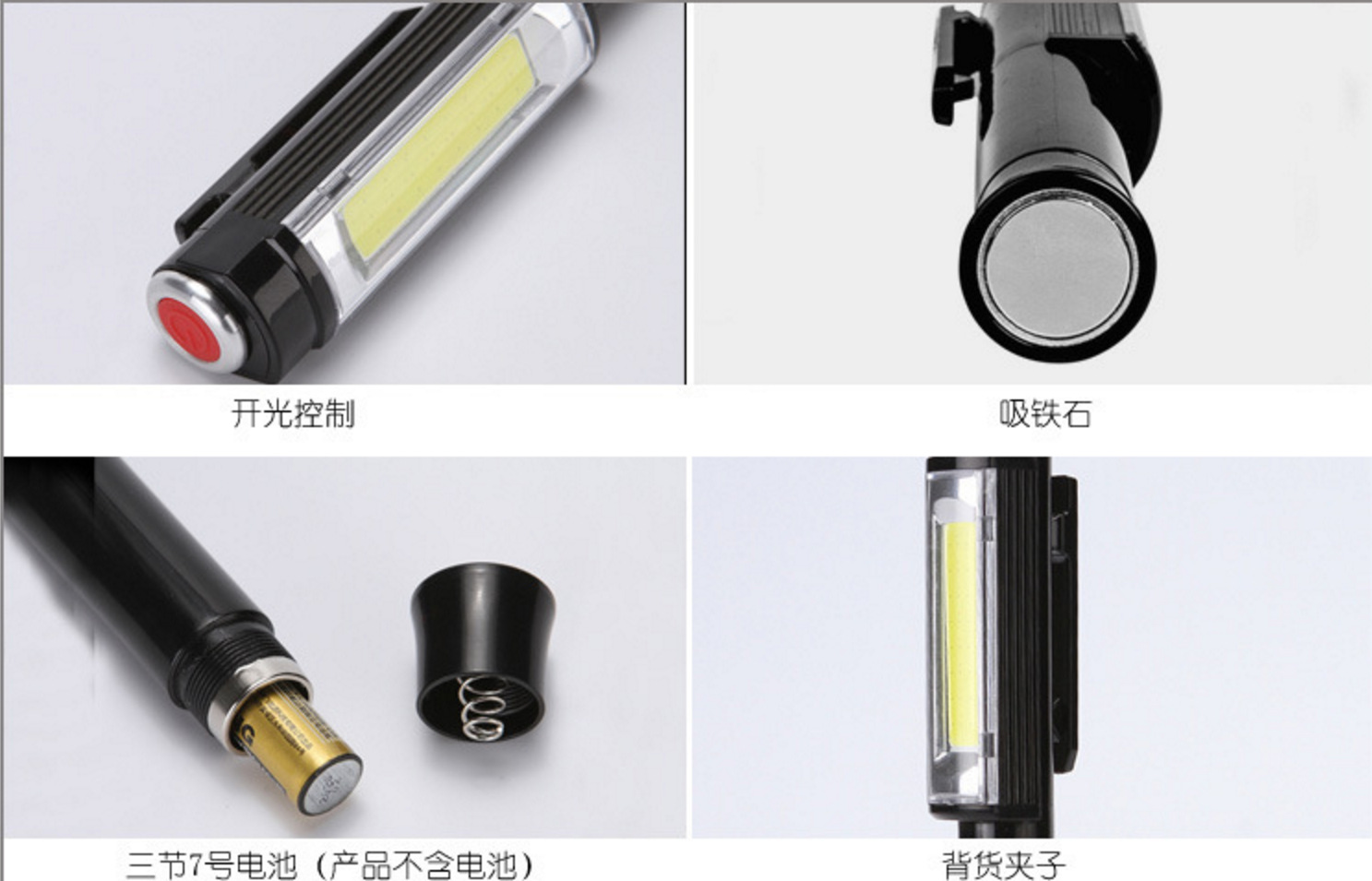 开光控制

吸铁石

三节7号电池（产品不含电池）

背货夹子