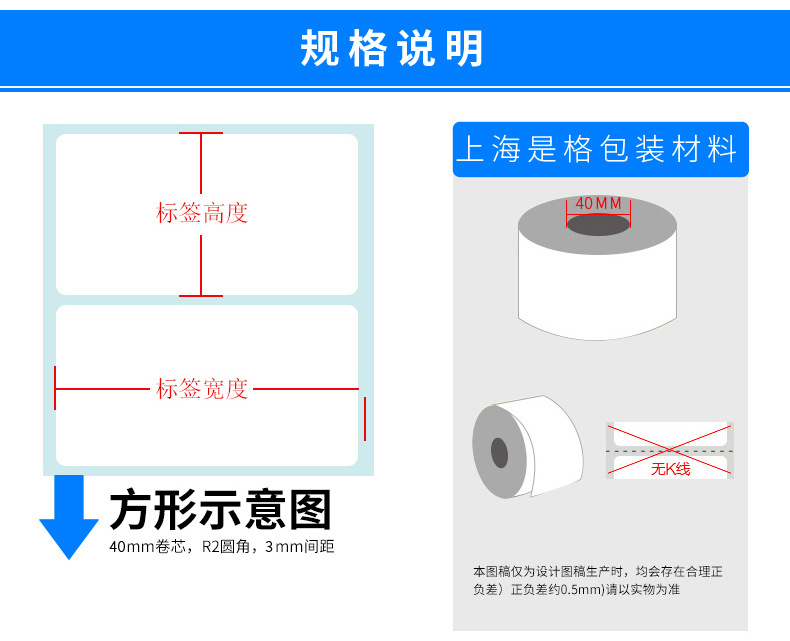 规格说明

标签高度

标签宽度

方形示意图
40mm卷芯，R2圆角，3mm间距

上海是格包装材料

40MM

无K线

本图稿仅为设计图稿生产时，均会存在合理正负差）正负差约0.5mm)请以实物为准