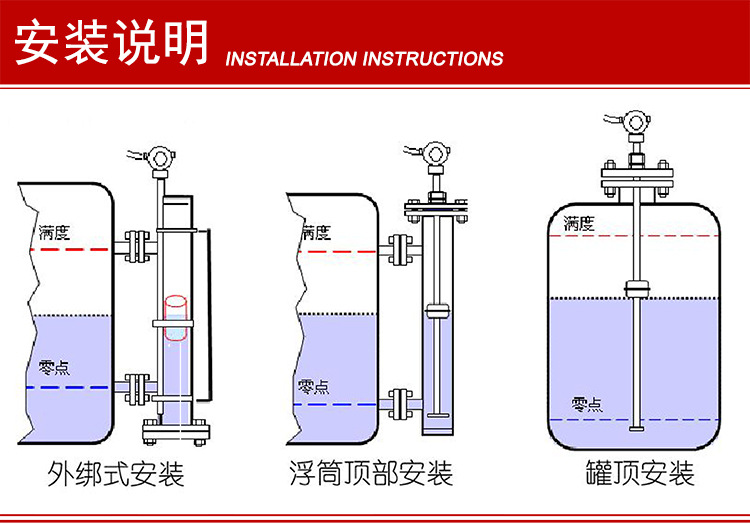 安装说明 INSTALLATION INSTRUCTIONS

满度

零点

外绑式安装

满度

零点

浮筒顶部安装

满度

零点

罐顶安装