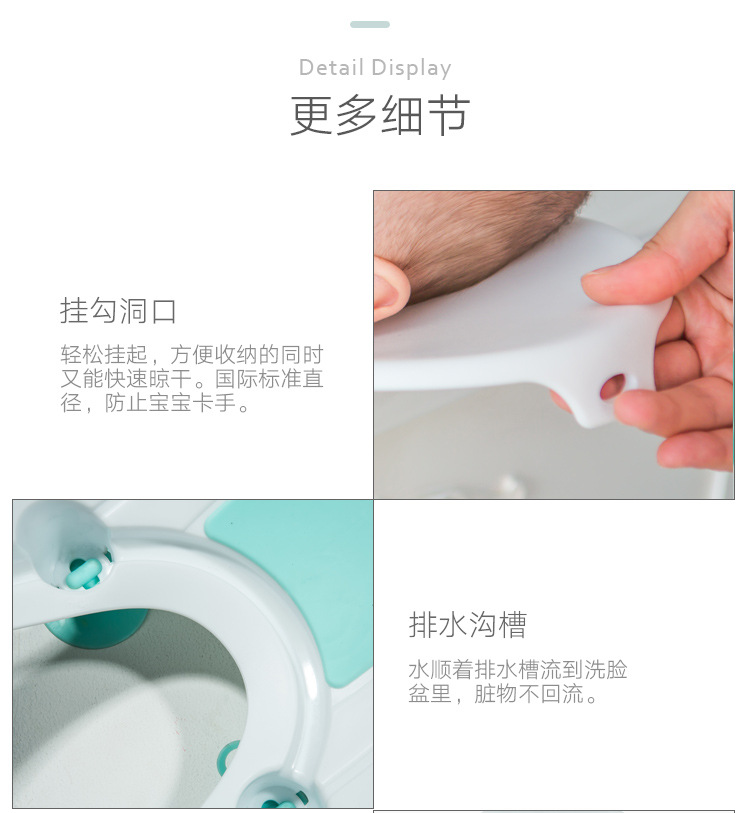 Detail Display
更多细节

挂勾洞口

轻松挂起，方便收纳的同时又能快速晾干。国际标准直径，防止宝宝卡手。

排水沟槽

水顺着排水槽流到洗脸盆里，脏物不回流。