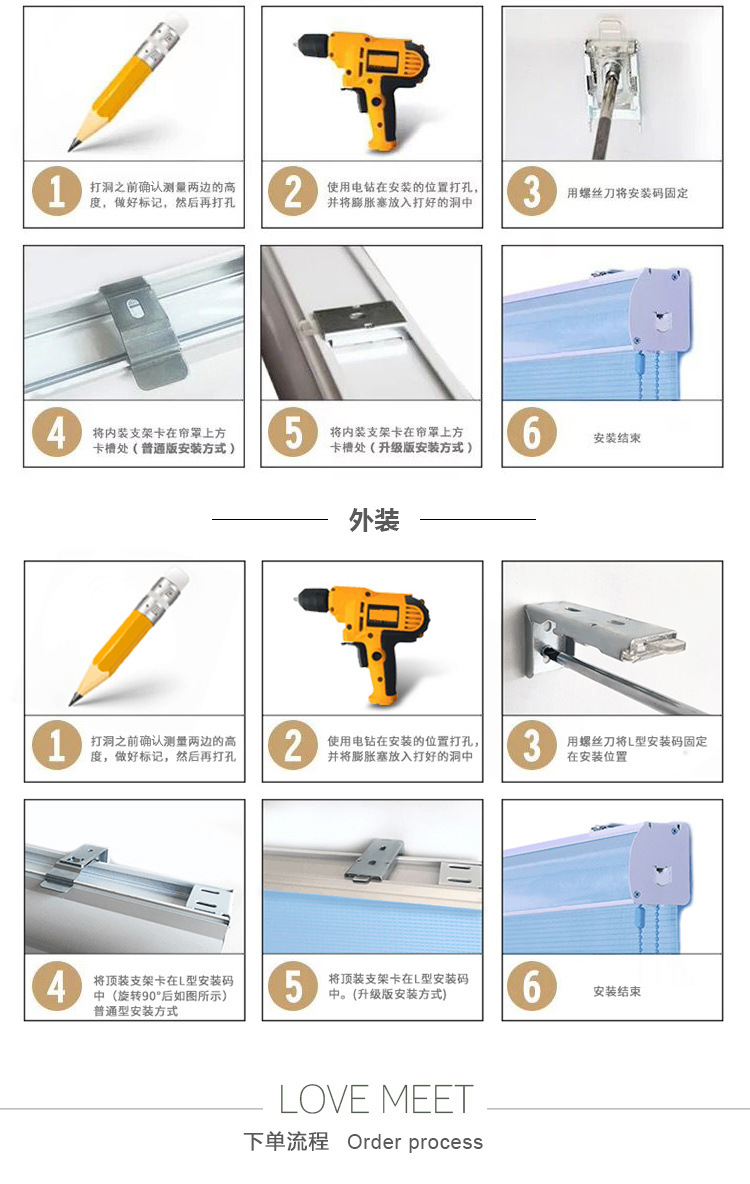 1 打洞之前确认测量两边的高度，做好标记，然后再打孔

2 使用电钻在安装的位置打孔，并将膨胀塞放入打好的洞中

3 用螺丝刀将安装码固定

4 将内装支架卡在帘罩上方卡槽处（普通版安装方式）

5 将内装支架卡在帘罩上方卡槽处（升级版安装方式）

6 安装结束

外装

1 打洞之前确认测量两边的高度，做好标记，然后再打孔

2 使用电钻在安装的位置打孔，并将膨胀塞放入打好的洞中

3 用螺丝刀将L型安装码固定在安装位置

4 将顶装支架卡在L型安装码中（旋转90°后如图所示）普通型安装方式

5 将顶装支架卡在L型安装码中。(升级版安装方式)

6 安装结束

LOVE MEET

下单流程 Order process