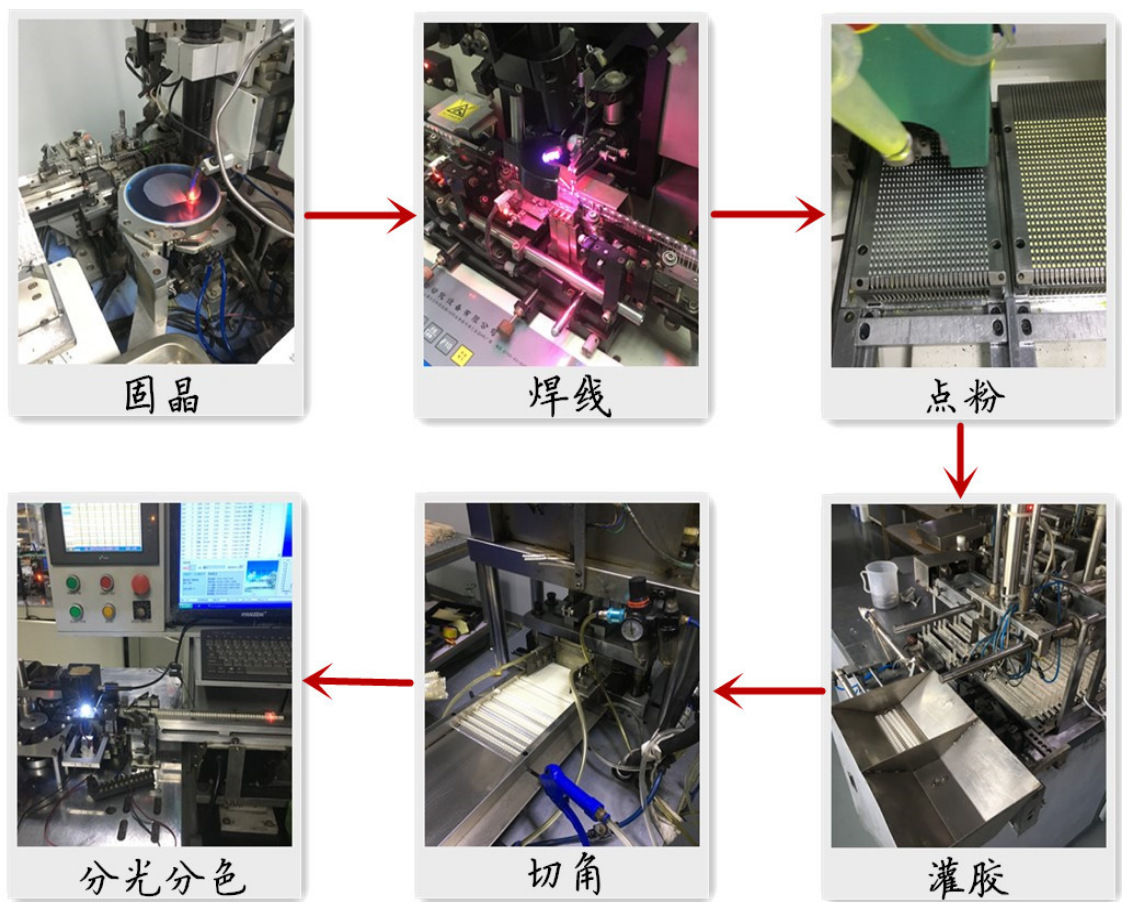 固晶

焊线

点粉

灌胶

切角

分光分色