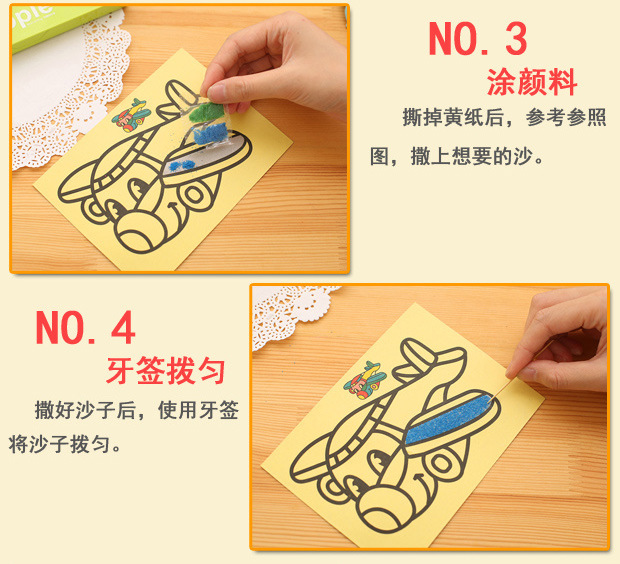 NO. 3
涂颜料

撕掉黄纸后，参考参照图，撒上想要的沙。

NO. 4
牙签拨匀

撒好沙子后，使用牙签将沙子拨匀。