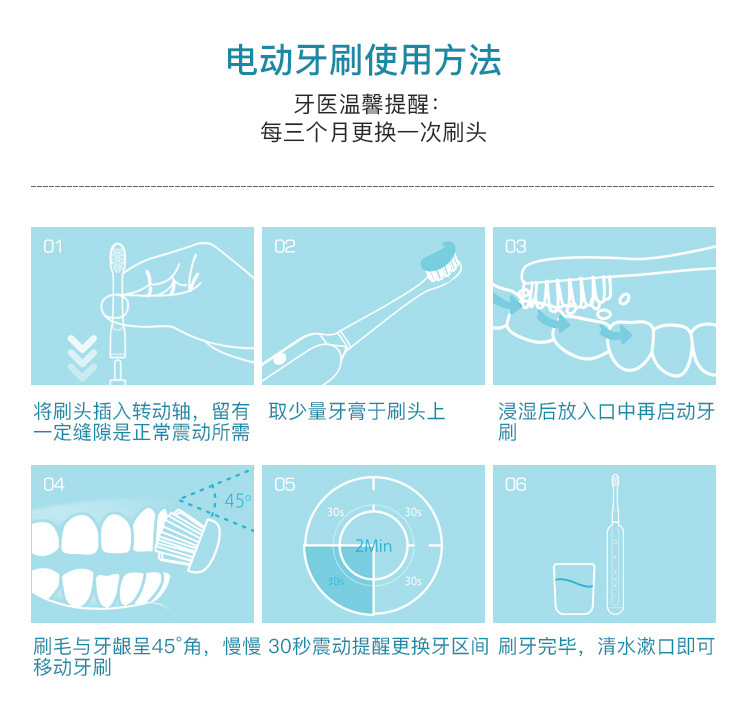 电动牙刷使用方法

牙医温馨提醒：
每三个月更换一次刷头

01

将刷头插入转动轴，留有一定缝隙是正常震动所需

02

取少量牙膏于刷头上

03

浸湿后放入口中再启动牙刷

04

45°

刷毛与牙龈呈45°角，慢慢移动牙刷

05

30s

30s

2Min

30s

30s

30秒震动提醒更换牙区间

06

刷牙完毕，清水漱口即可