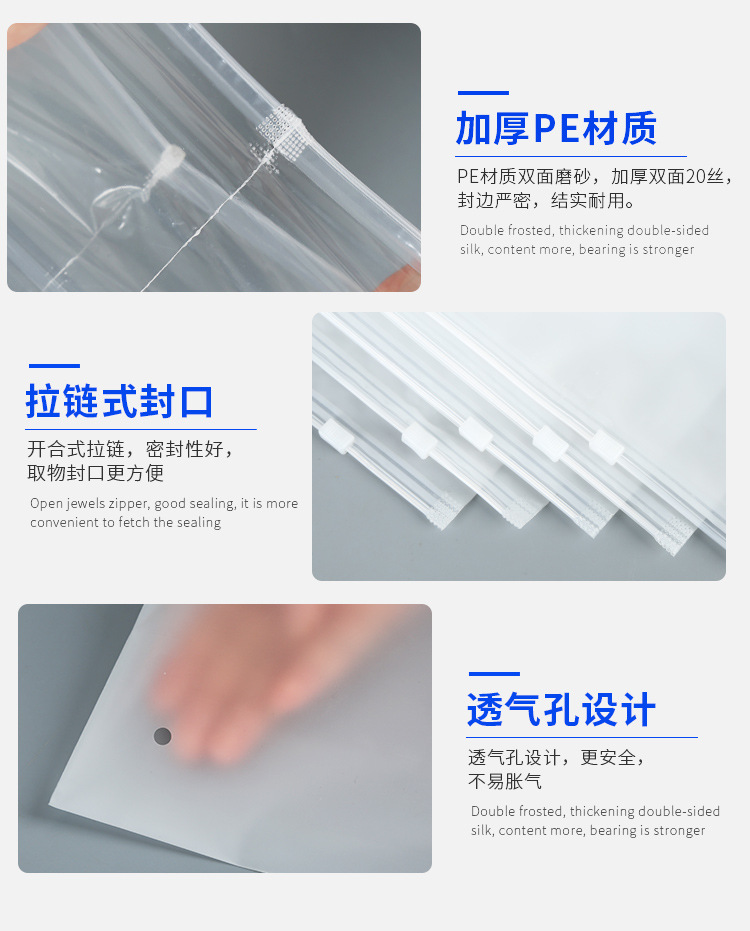 加厚PE材质

PE材质双面磨砂，加厚双面20丝，封边严密，结实耐用。

Double frosted, thickening double-sided silk, content more, bearing is stronger

拉链式封口

开合式拉链，密封性好，取物封口更方便

Open jewels zipper, good sealing, it is more convenient to fetch the sealing

透气孔设计

透气孔设计，更安全，不易胀气

Double frosted, thickening double-sided silk, content more, bearing is stronger