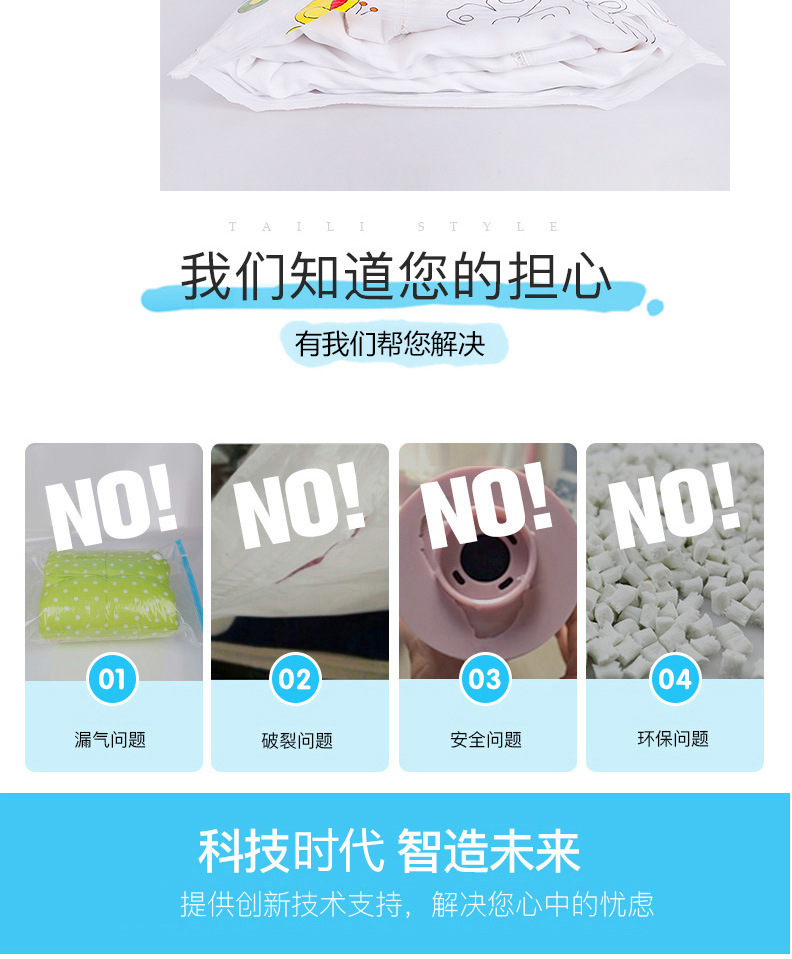 TAILI STYLE

我们知道您的担心

有我们帮您解决

NO!

01

漏气问题

NO!

02

破裂问题

NO!

03

安全问题

NO!

04

环保问题

科技时代 智造未来

提供创新技术支持，解决您心中的忧虑