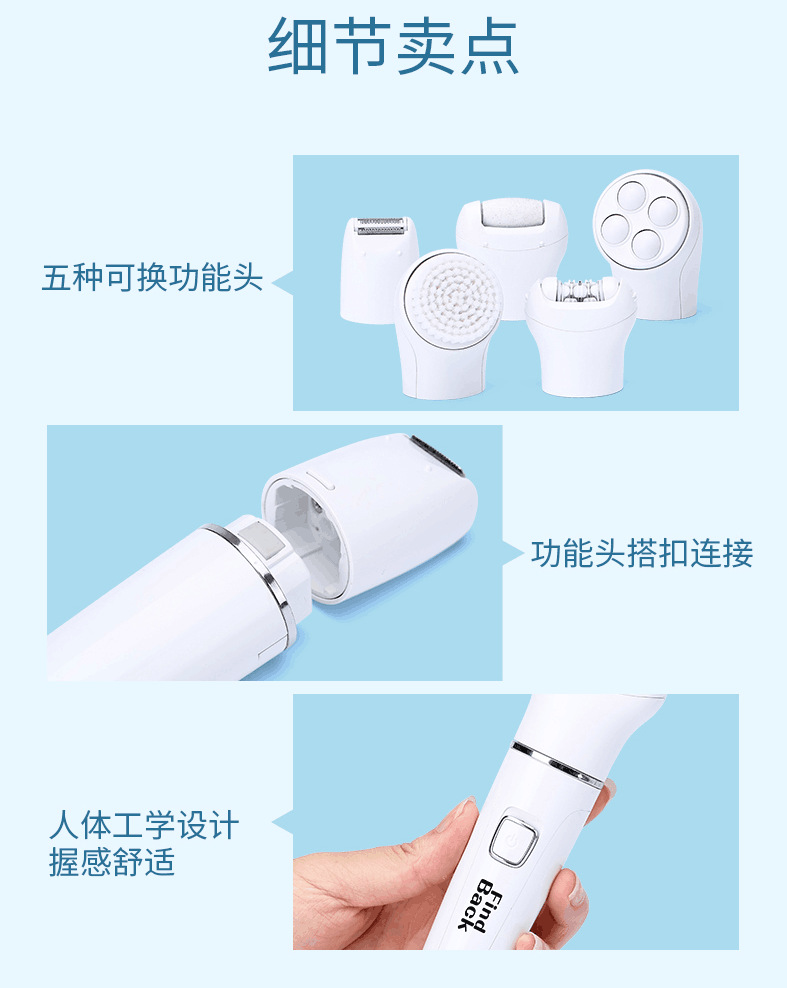 细节卖点

五种可换功能头

功能头搭扣连接

人体工学设计
握感舒适

Find
Back