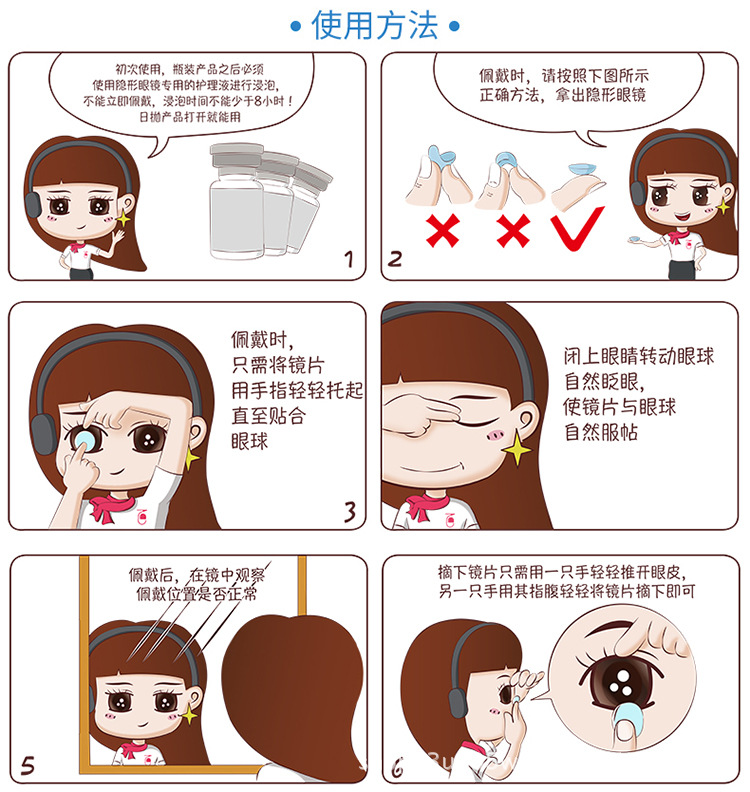 • 使用方法 •

初次使用，瓶装产品之后必须使用隐形眼镜专用的护理液进行浸泡，不能立即佩戴，浸泡时间不能少于8小时！日抛产品打开就能用

1

佩戴时，请按照下图所示正确方法，拿出隐形眼镜

2

佩戴时，只需将镜片用手指轻轻托起直至贴合眼球

3

闭上眼睛转动眼球自然眨眼，使镜片与眼球自然服帖

佩戴后，在镜中观察佩戴位置是否正常

5

摘下镜片只需用一只手轻轻推开眼皮，另一只手用其指腹轻轻将镜片摘下即可

6