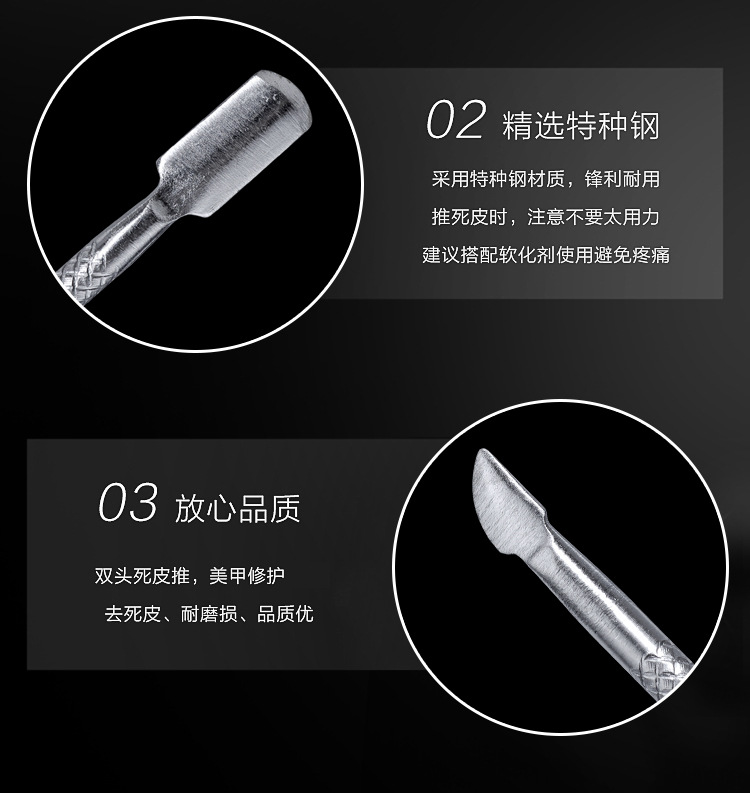 02 精选特种钢

采用特种钢材质，锋利耐用
推死皮时，注意不要太用力
建议搭配软化剂使用避免疼痛

03 放心品质

双头死皮推，美甲修护
去死皮、耐磨损、品质优