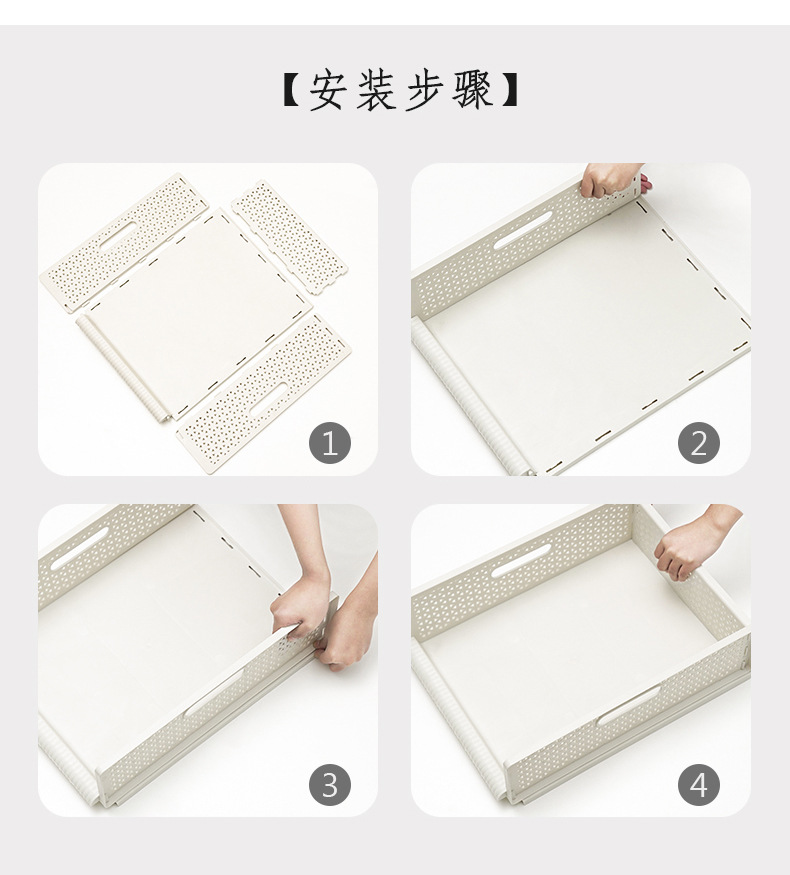 【安装步骤】

1

2

3

4