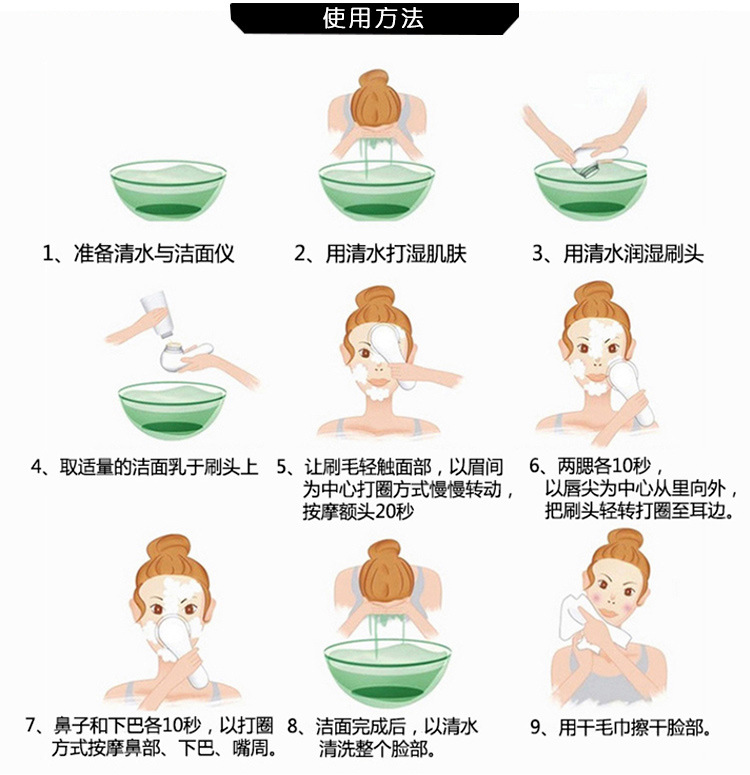 使用方法

1、准备清水与洁面仪

2、用清水打湿肌肤

3、用清水润湿刷头

4、取适量的洁面乳于刷头上

5、让刷毛轻触面部，以眉间为中心打圈方式慢慢转动，按摩额头20秒

6、两腮各10秒，以唇尖为中心从里向外，把刷头轻转打圈至耳边。

7、鼻子和下巴各10秒，以打圈方式按摩鼻部、下巴、嘴周。

8、洁面完成后，以清水清洗整个脸部。

9、用干毛巾擦干脸部。