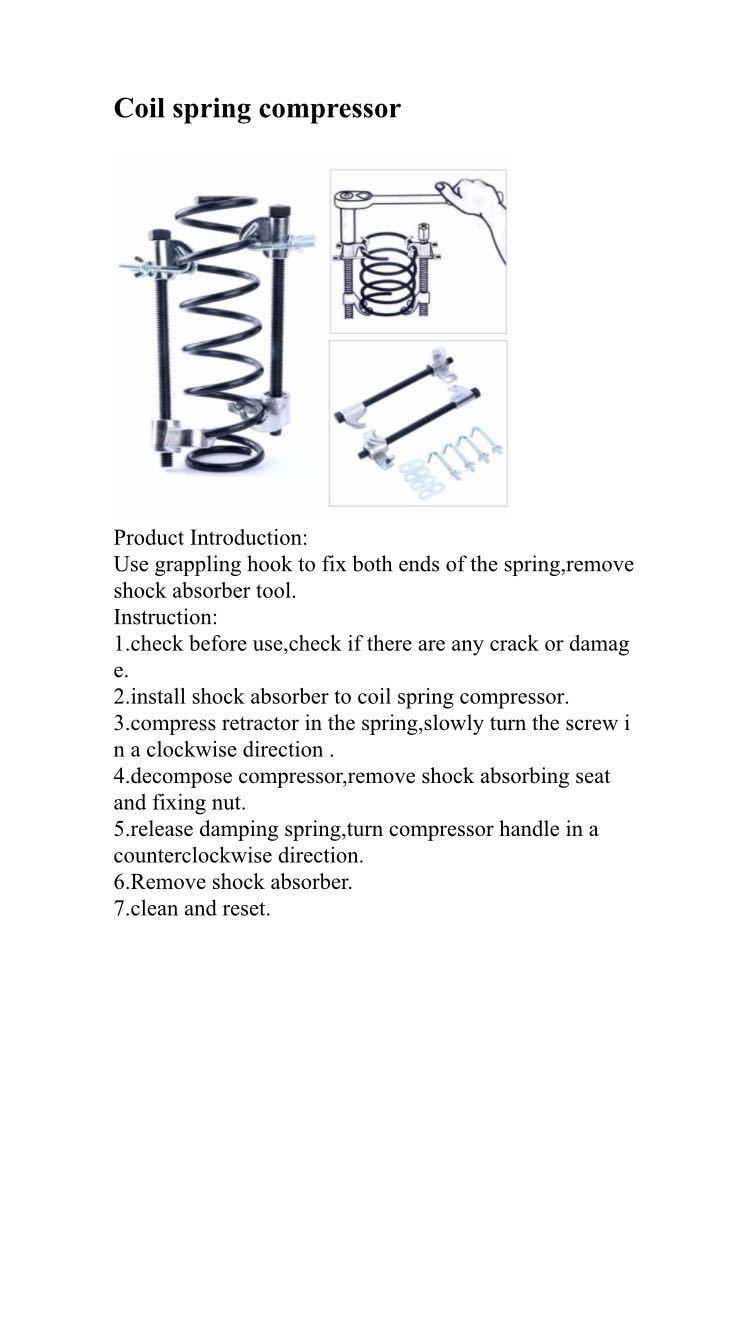 Coil spring compressor

Product Introduction:
Use grappling hook to fix both ends of the spring,remove shock absorber tool.
Instruction:
1.check before use,check if there are any crack or damage.
2.install shock absorber to coil spring compressor.
3.compress retractor in the spring,slowly turn the screw in a clockwise direction .
4.decompose compressor,remove shock absorbing seat and fixing nut.
5.release damping spring,turn compressor handle in a counterclockwise direction.
6.Remove shock absorber.
7.clean and reset.