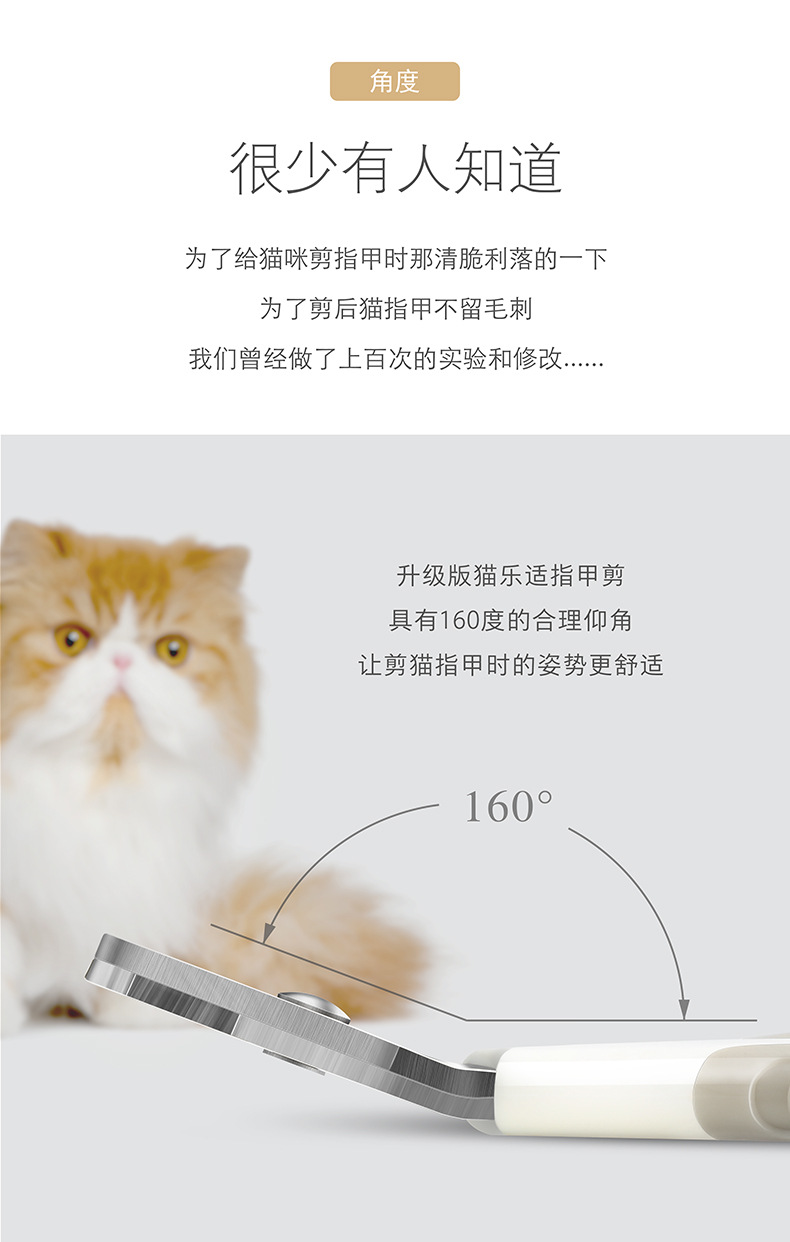 角度

很少有人知道

为了给猫咪剪指甲时那清脆利落的一下

为了剪后猫指甲不留毛刺

我们曾经做了上百次的实验和修改......

升级版猫乐适指甲剪

具有160度的合理仰角

让剪猫指甲时的姿势更舒适

160°