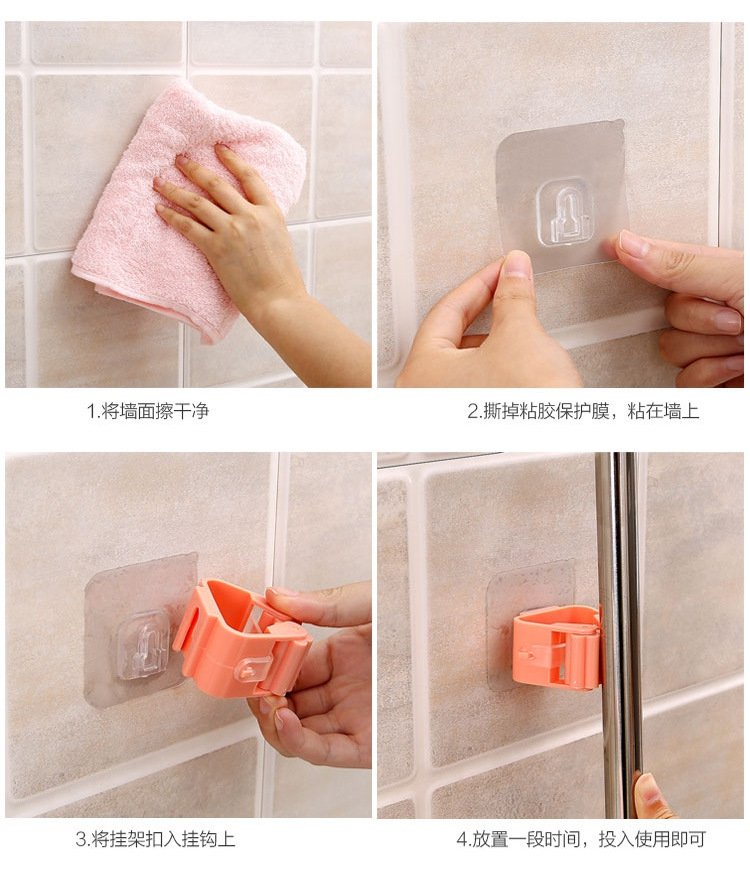 1.将墙面擦干净

2.撕掉粘胶保护膜，粘在墙上

3.将挂架扣入挂钩上

4.放置一段时间，投入使用即可