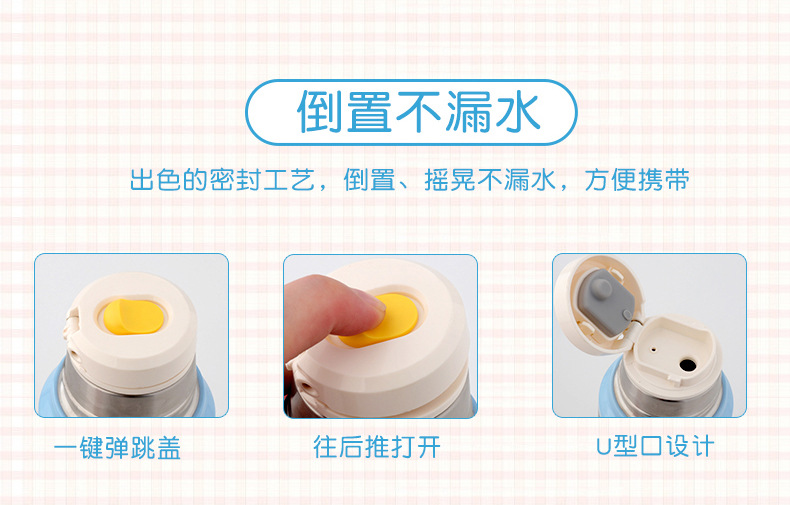 倒置不漏水

出色的密封工艺，倒置、摇晃不漏水，方便携带

一键弹跳盖

往后推打开

U型口设计