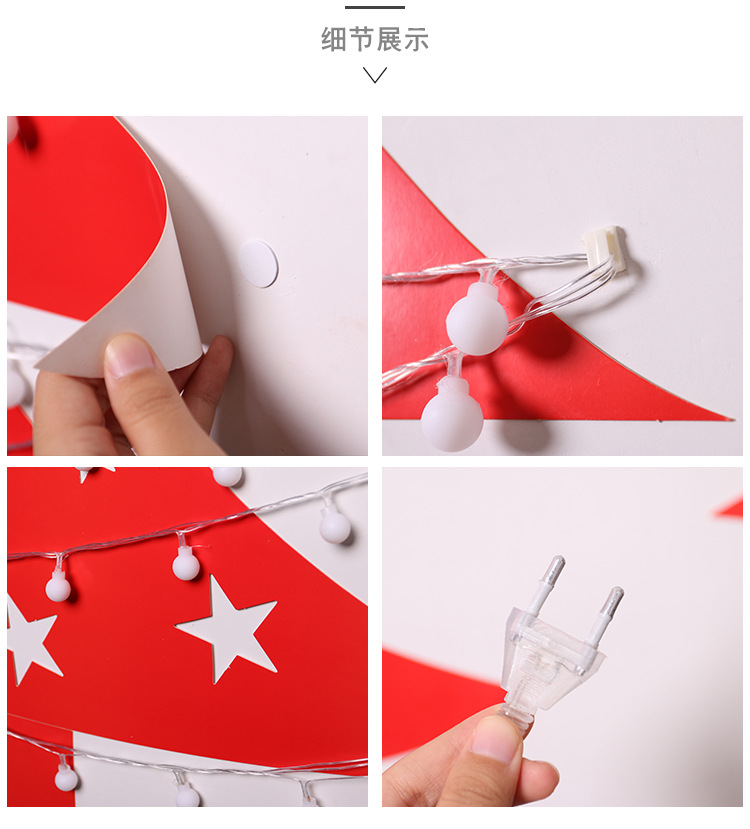 细节展示