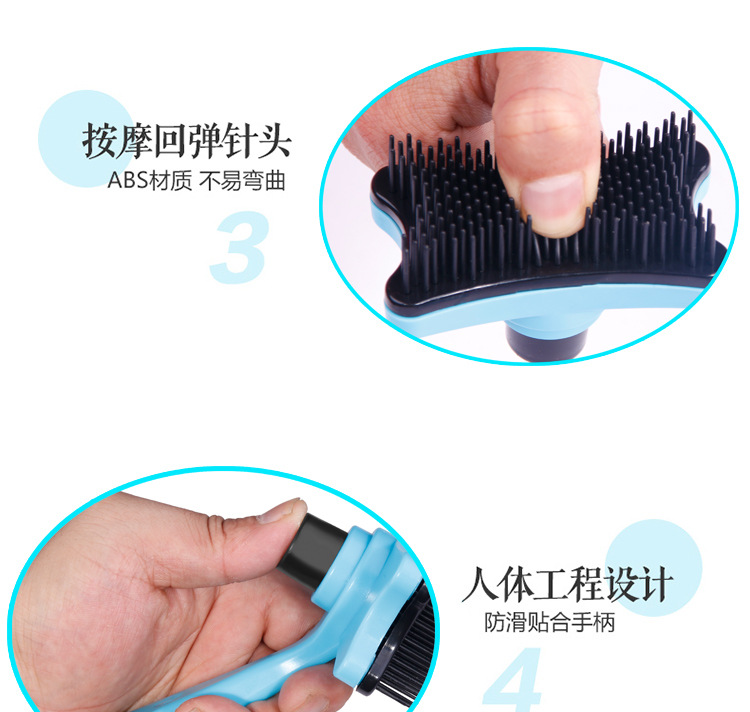 按摩回弹针头
ABS材质 不易弯曲

3

人体工程设计
防滑贴合手柄

4