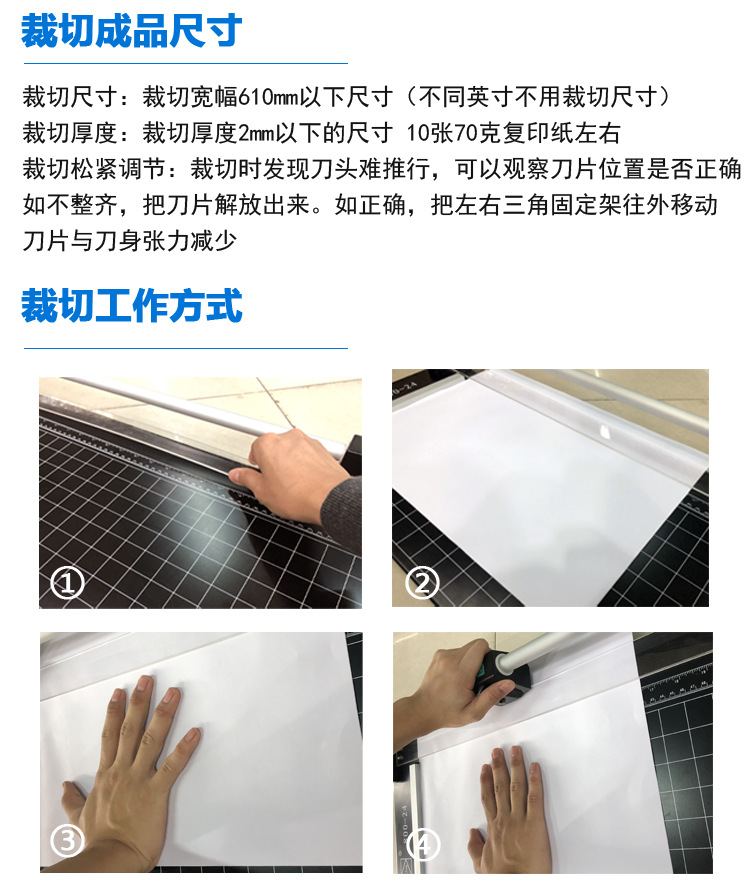 裁切成品尺寸

裁切尺寸：裁切宽幅610mm以下尺寸（不同英寸不用裁切尺寸）
裁切厚度：裁切厚度2mm以下的尺寸 10张70克复印纸左右
裁切松紧调节：裁切时发现刀头难推行，可以观察刀片位置是否正确 如不整齐，把刀片解放出来。如正确，把左右三角固定架往外移动 刀片与刀身张力减少

裁切工作方式

①

②

③

④